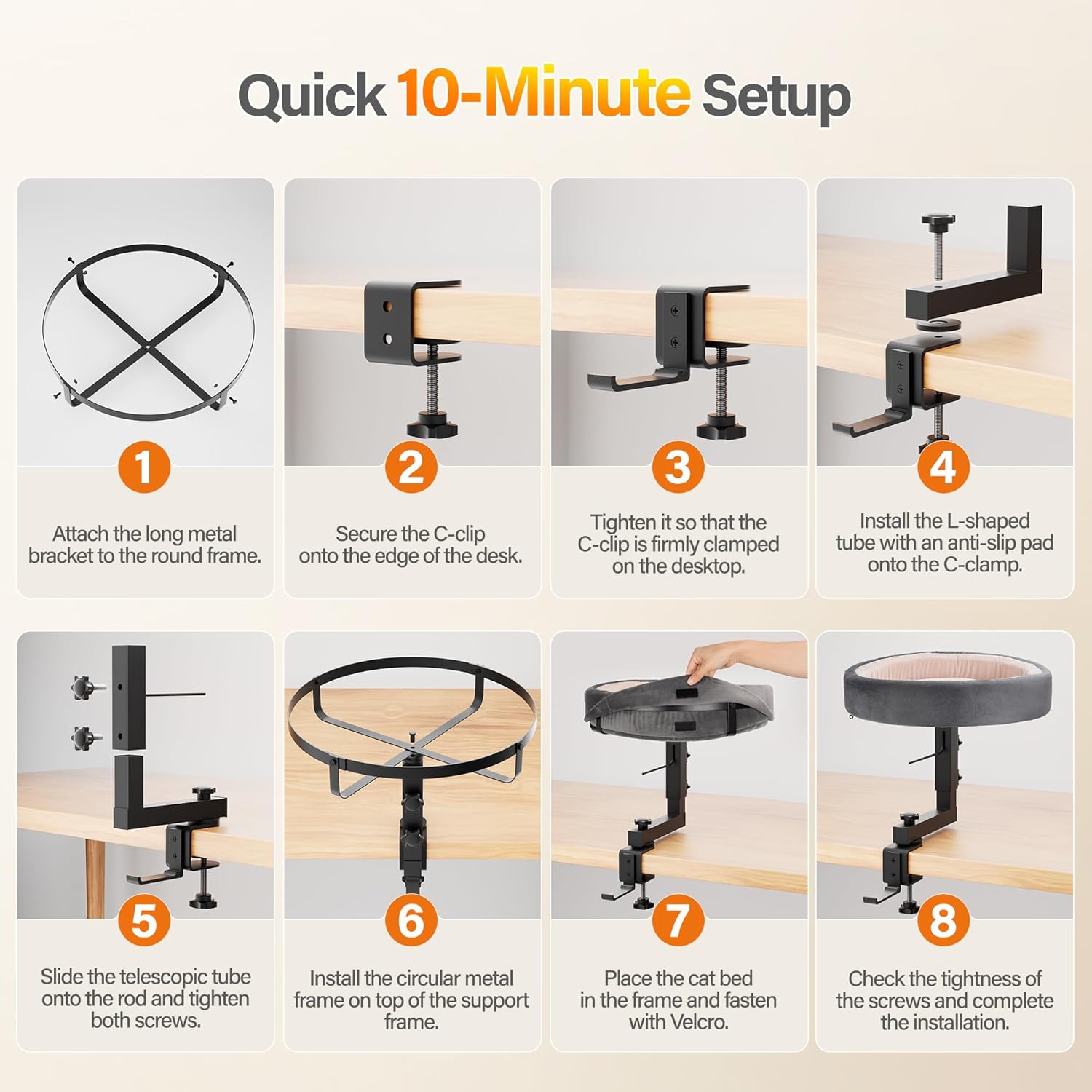 Quick 10-Minute Setup

1
Attach the long metal bracket to the round frame.

2
Secure the C-clip onto the edge of the desk.

3
Tighten it so that the C-clip is firmly clamped on the desktop.

4
Install the L-shaped tube with an anti-slip pad onto the C-clamp.

5
Slide the telescopic tube onto the rod and tighten both screws.

6
Install the circular metal frame on top of the support frame.

7
Place the cat bed in the frame and fasten with Velcro.

8
Check the tightness of the screws and complete the installation.