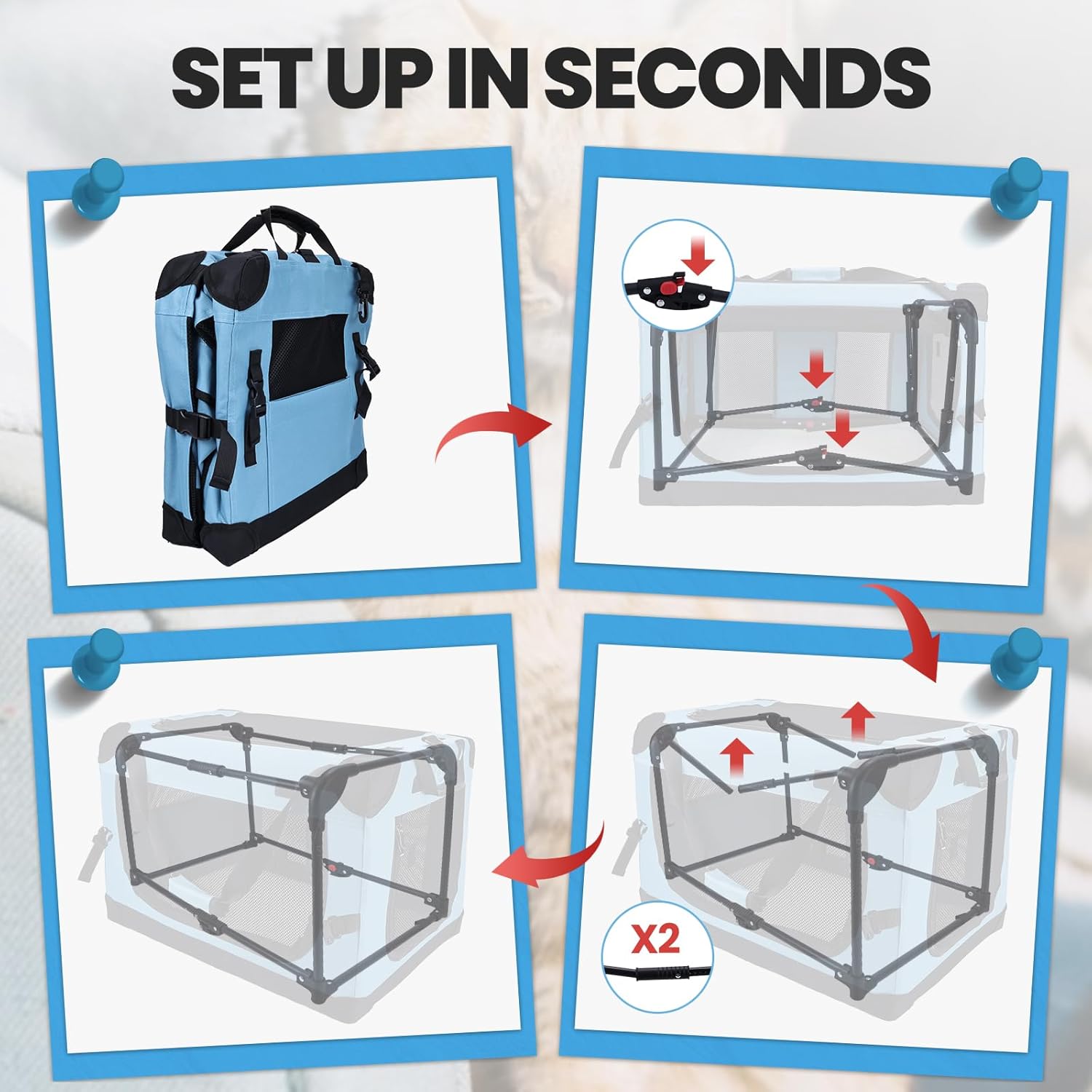 SET UP IN SECONDS

X2