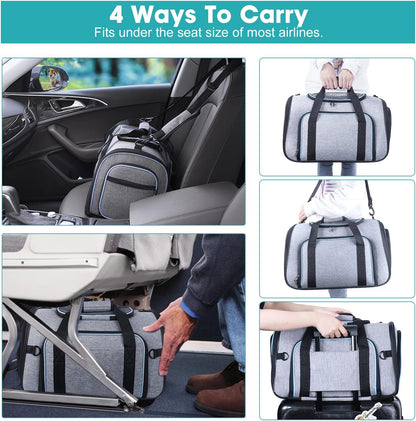 4 Ways To Carry
Fits under the seat size of most airlines.