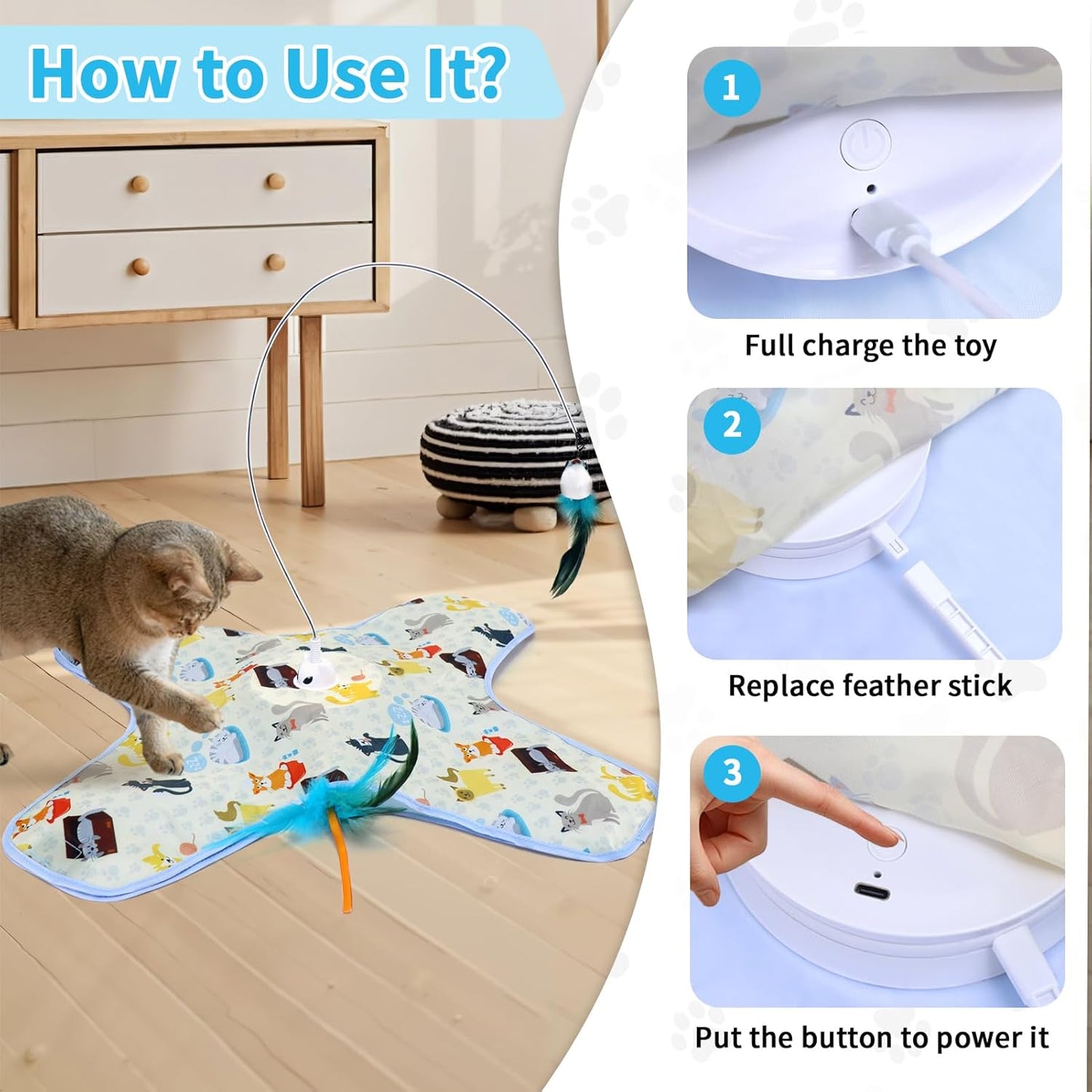 How to Use It?

1

Full charge the toy

2

Replace feather stick

3

Put the button to power it