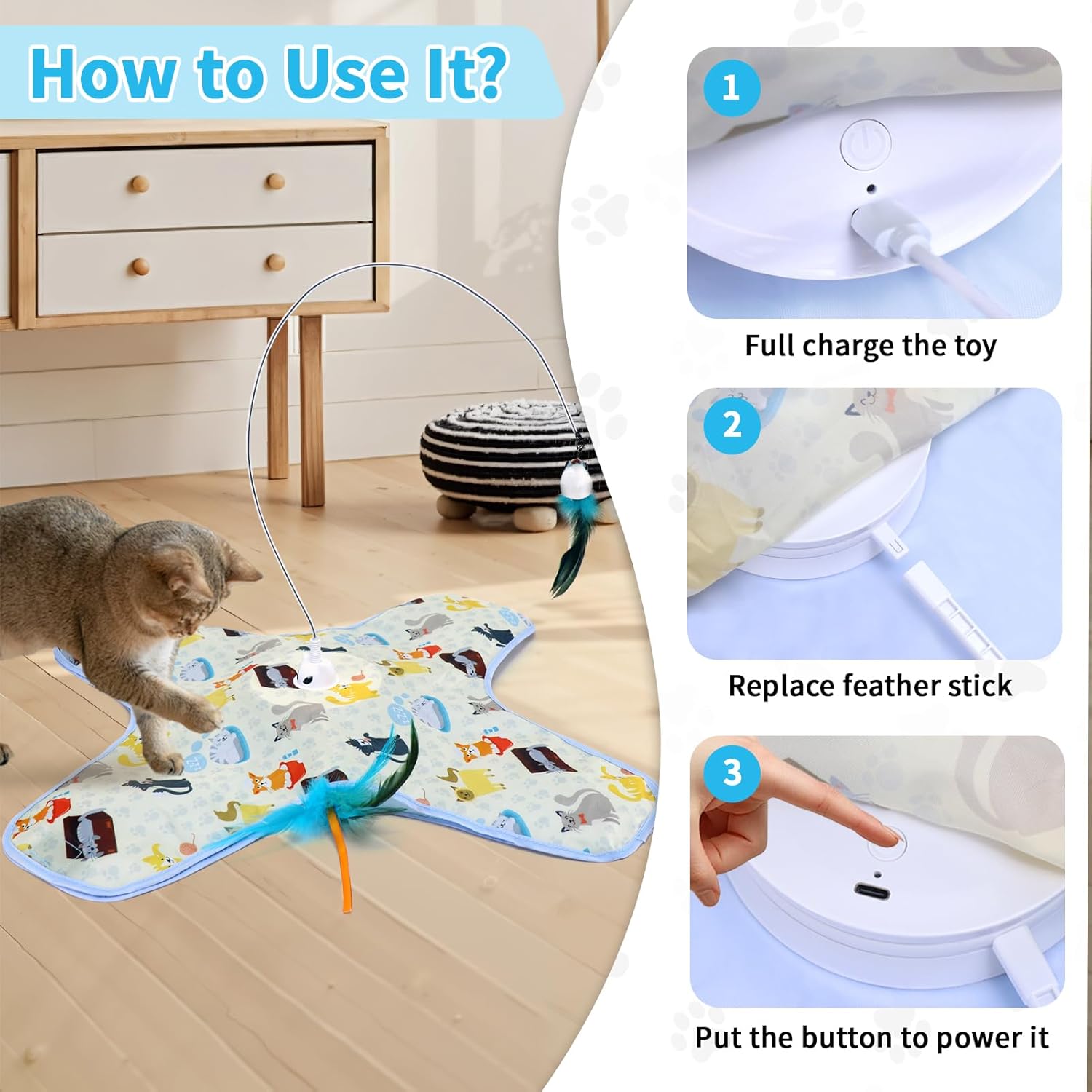 How to Use It?

1

Full charge the toy

2

Replace feather stick

3

Put the button to power it