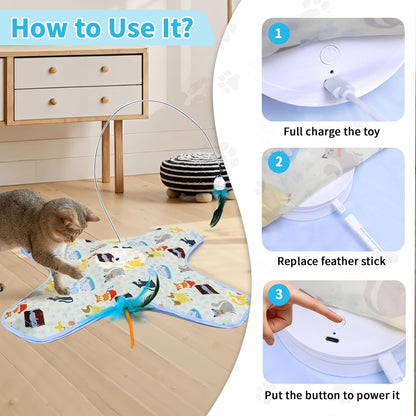 How to Use It?

1

Full charge the toy

2

Replace feather stick

3

Put the button to power it