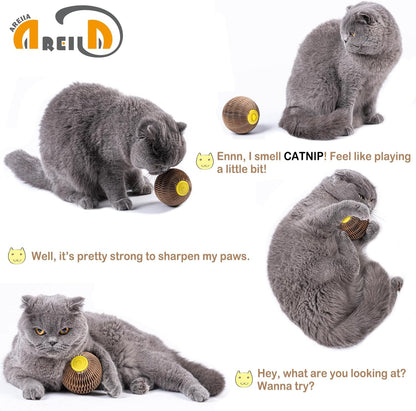 AREIIA
AREIIA

Ennn, I smell CATNIP! Feel like playing a little bit!

Well, it's pretty strong to sharpen my paws.

Hey, what are you looking at? Wanna try?