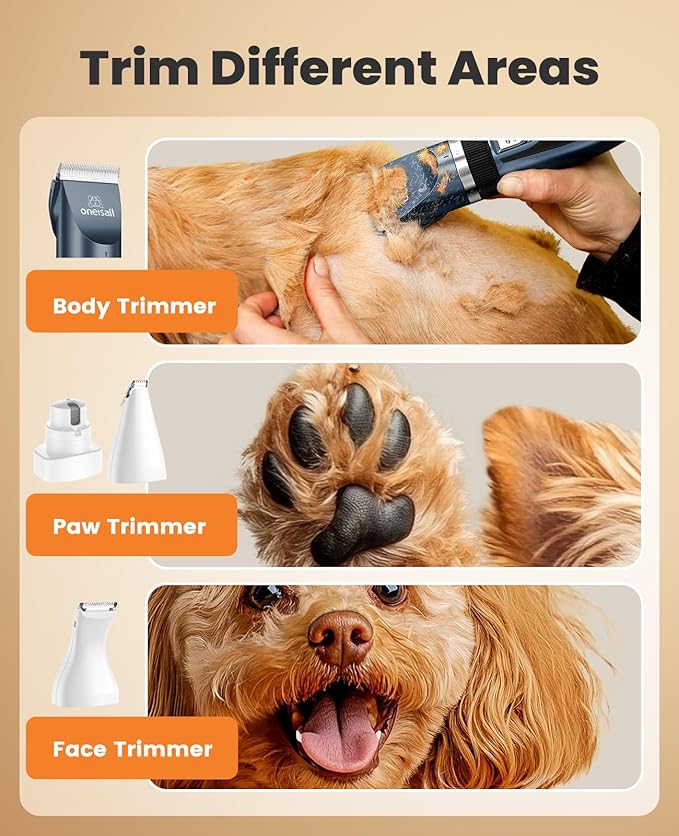 Trim Different Areas

oneisall

Body Trimmer

Paw Trimmer

Face Trimmer