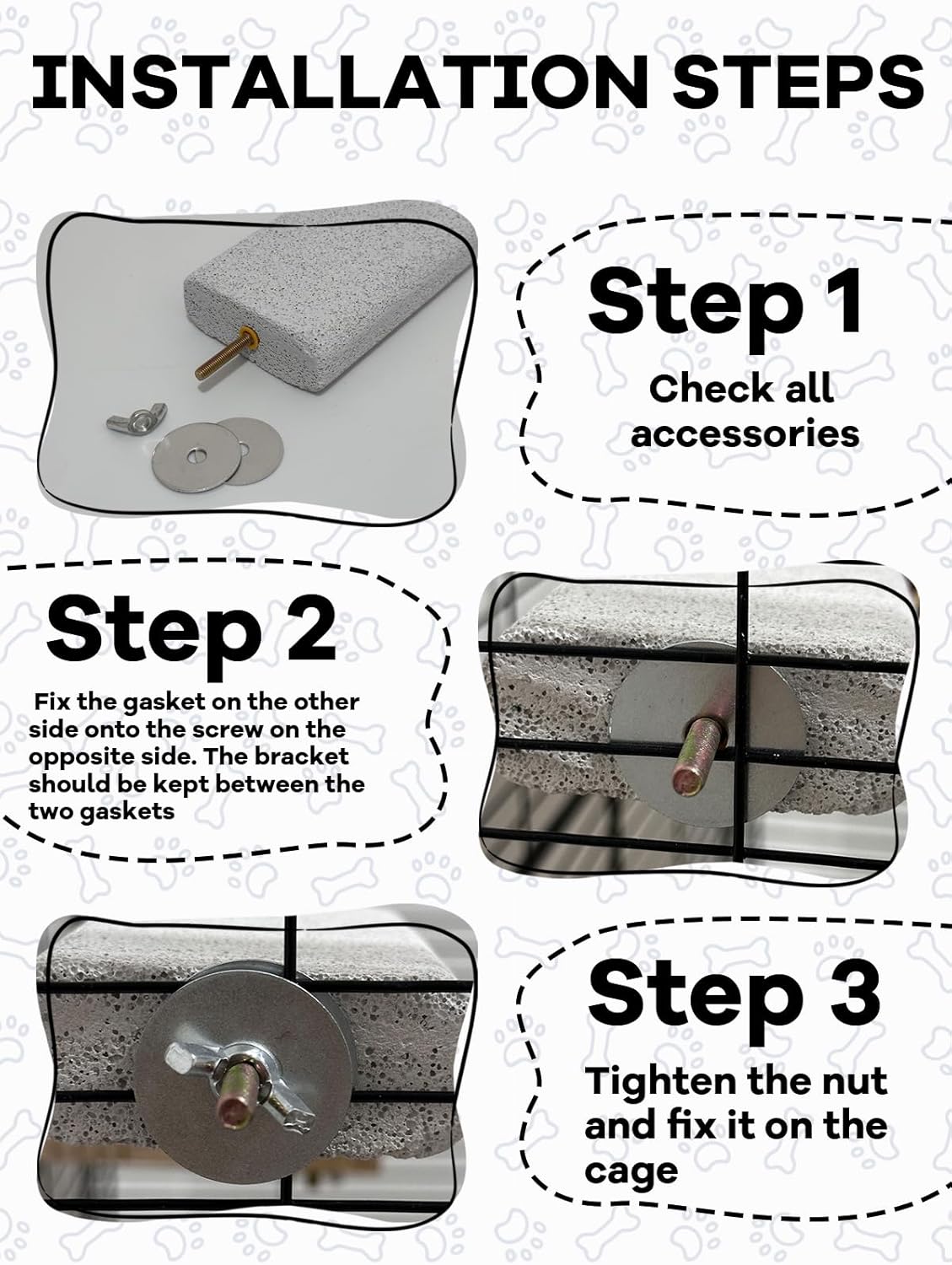 INSTALLATION STEPS

Step 1
Check all accessories

Step 2
Fix the gasket on the other side onto the screw on the opposite side. The bracket should be kept between the two gaskets

Step 3
Tighten the nut and fix it on the cage