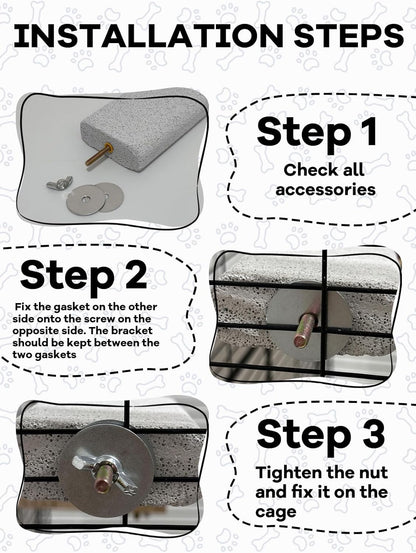 INSTALLATION STEPS

Step 1

Check all accessories

Step 2

Fix the gasket on the other side onto the screw on the opposite side. The bracket should be kept between the two gaskets

Step 3

Tighten the nut and fix it on the cage