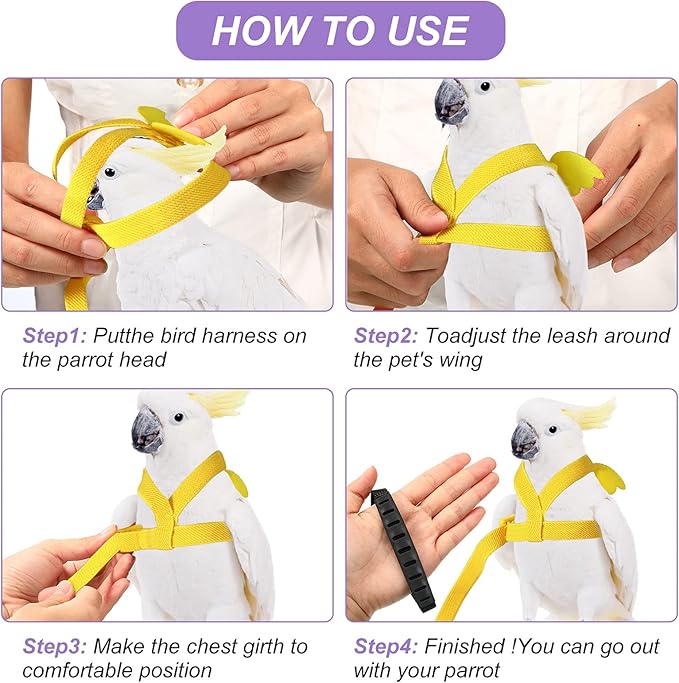 HOW TO USE

Step1: Putthe bird harness on the parrot head

Step2: Toadjust the leash around the pet's wing

Step3: Make the chest girth to comfortable position

Step4: Finished !You can go out with your parrot