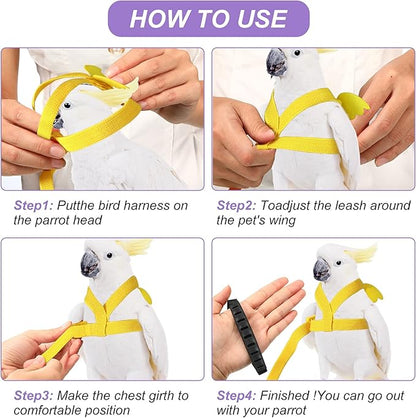 HOW TO USE

Step1: Putthe bird harness on the parrot head

Step2: Toadjust the leash around the pet's wing

Step3: Make the chest girth to comfortable position

Step4: Finished !You can go out with your parrot