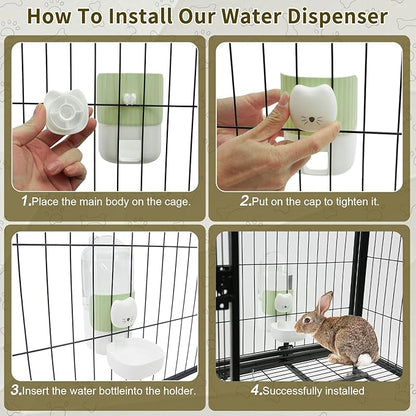 How To Install Our Water Dispenser

1.Place the main body on the cage.

2.Put on the cap to tighten it.

3.Insert the water bottleinto the holder.

4.Successfully installed