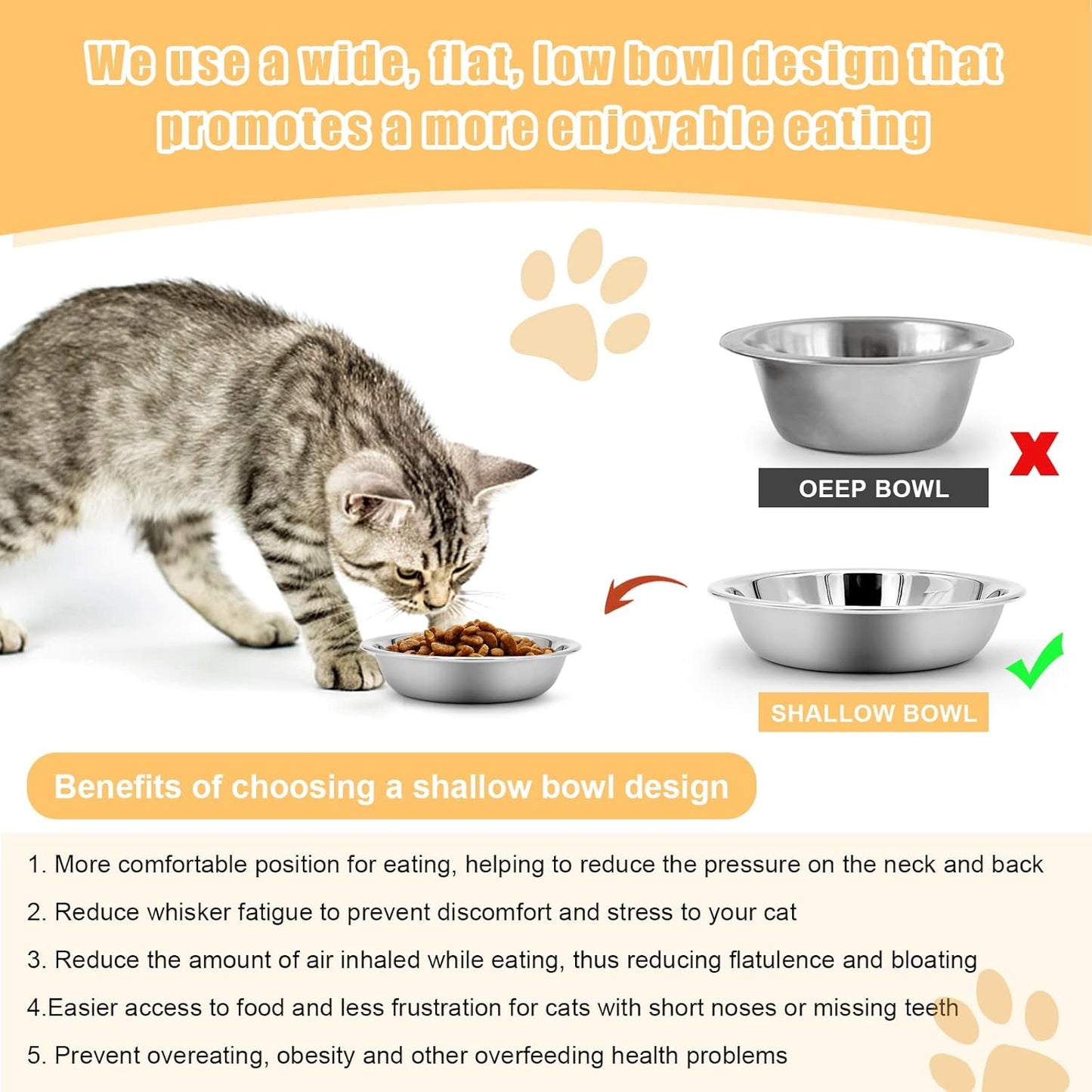 We use a wide, flat, low bowl design that promotes a more enjoyable eating

OEEP BOWL

SHALLOW BOWL

Benefits of choosing a shallow bowl design

1. More comfortable position for eating, helping to reduce the pressure on the neck and back

2. Reduce whisker fatigue to prevent discomfort and stress to your cat

3. Reduce the amount of air inhaled while eating, thus reducing flatulence and bloating

4.Easier access to food and less frustration for cats with short noses or missing teeth

5. Prevent overeating, obesity and other overfeeding health problems