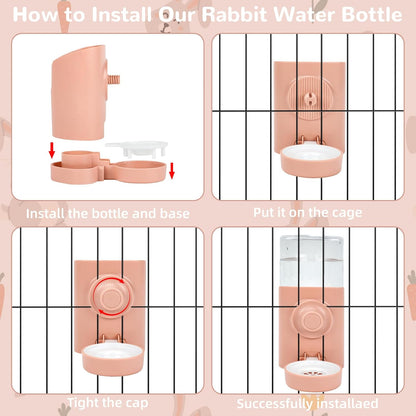 How to Install Our Rabbit Water Bottle

Install the bottle and base

Put it on the cage

Tight the cap

Successfully installaed