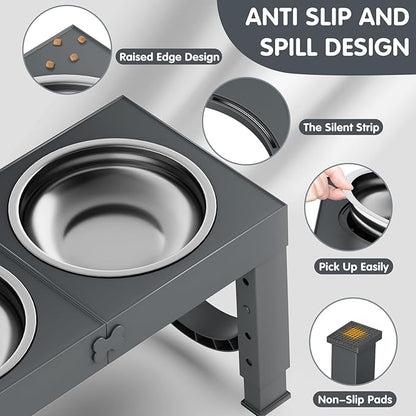 ANTI SLIP AND SPILL DESIGN

Raised Edge Design

The Silent Strip

Pick Up Easily

Non-Slip Pads