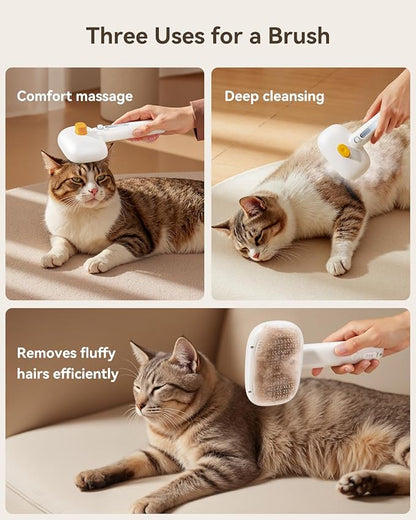 Three Uses for a Brush

Comfort massage

Deep cleansing

Removes fluffy hairs efficiently