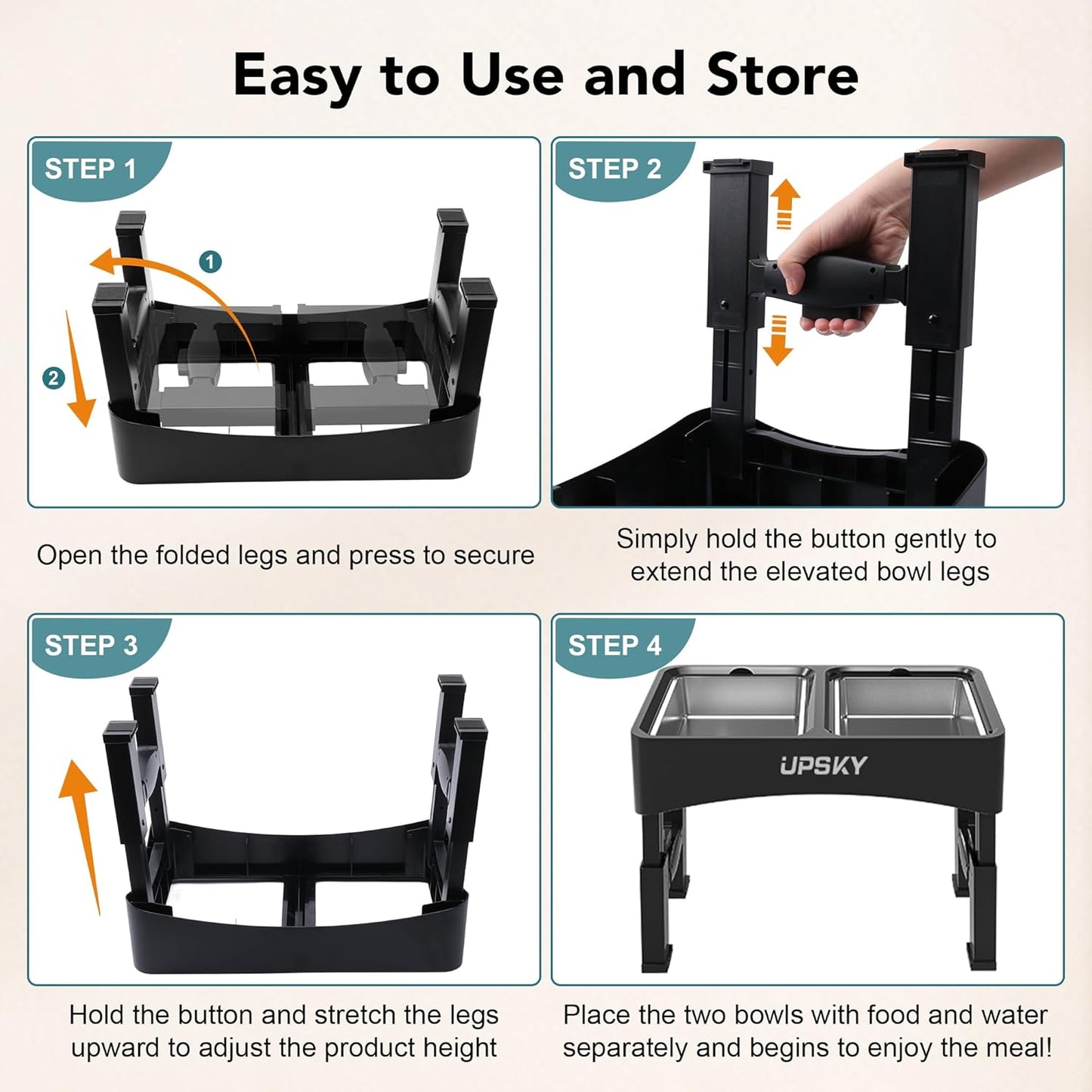 Easy to Use and Store

STEP 1

1

2

Open the folded legs and press to secure

STEP 2

Simply hold the button gently to extend the elevated bowl legs

STEP 3

Hold the button and stretch the legs upward to adjust the product height

STEP 4

UPSKY

Place the two bowls with food and water separately and begins to enjoy the meal!