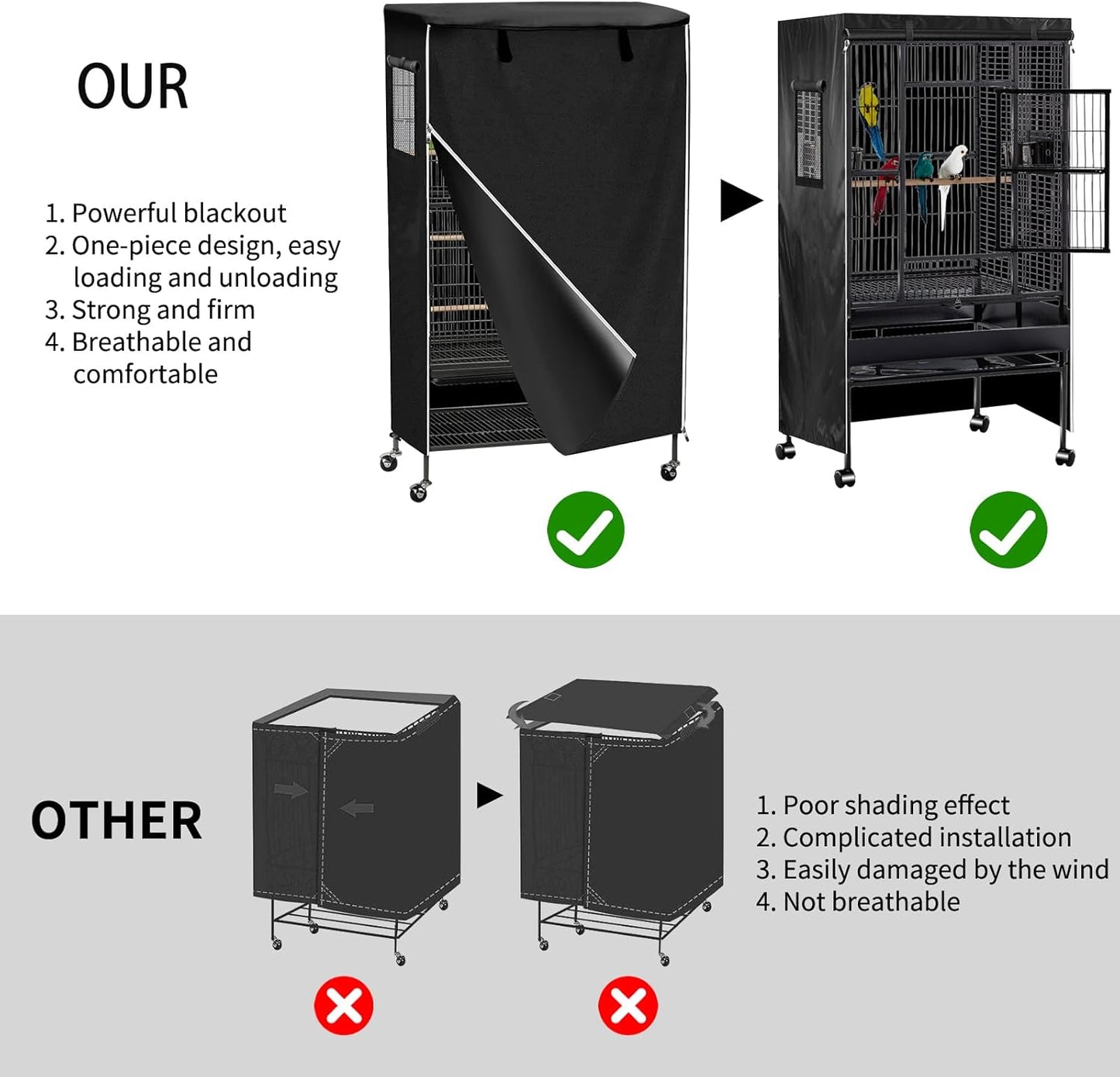 OUR

1. Powerful blackout
2. One-piece design, easy loading and unloading
3. Strong and firm
4. Breathable and comfortable

OTHER

1. Poor shading effect
2. Complicated installation
3. Easily damaged by the wind
4. Not breathable