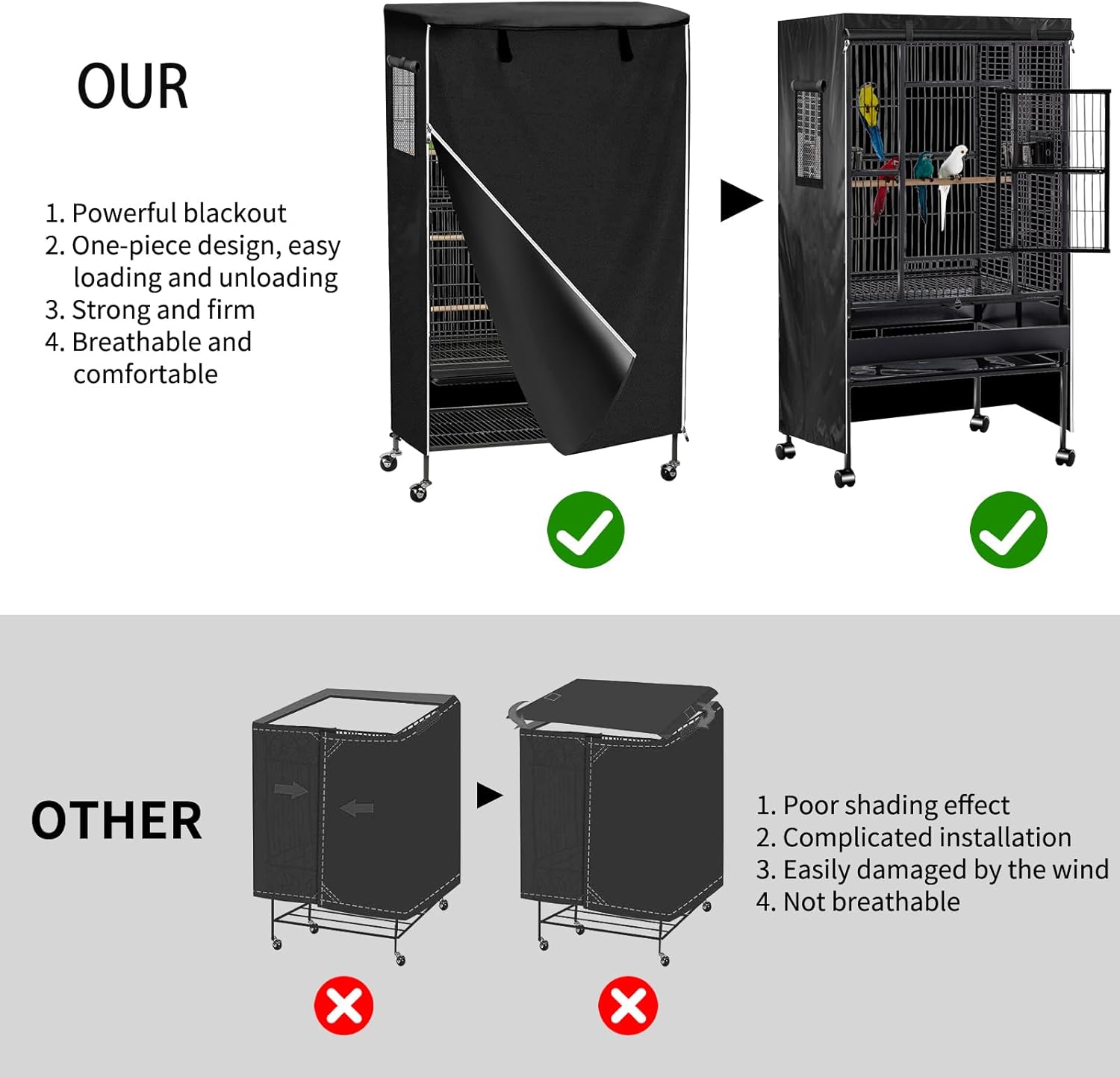 OUR

1. Powerful blackout
2. One-piece design, easy loading and unloading
3. Strong and firm
4. Breathable and comfortable

OTHER

1. Poor shading effect
2. Complicated installation
3. Easily damaged by the wind
4. Not breathable