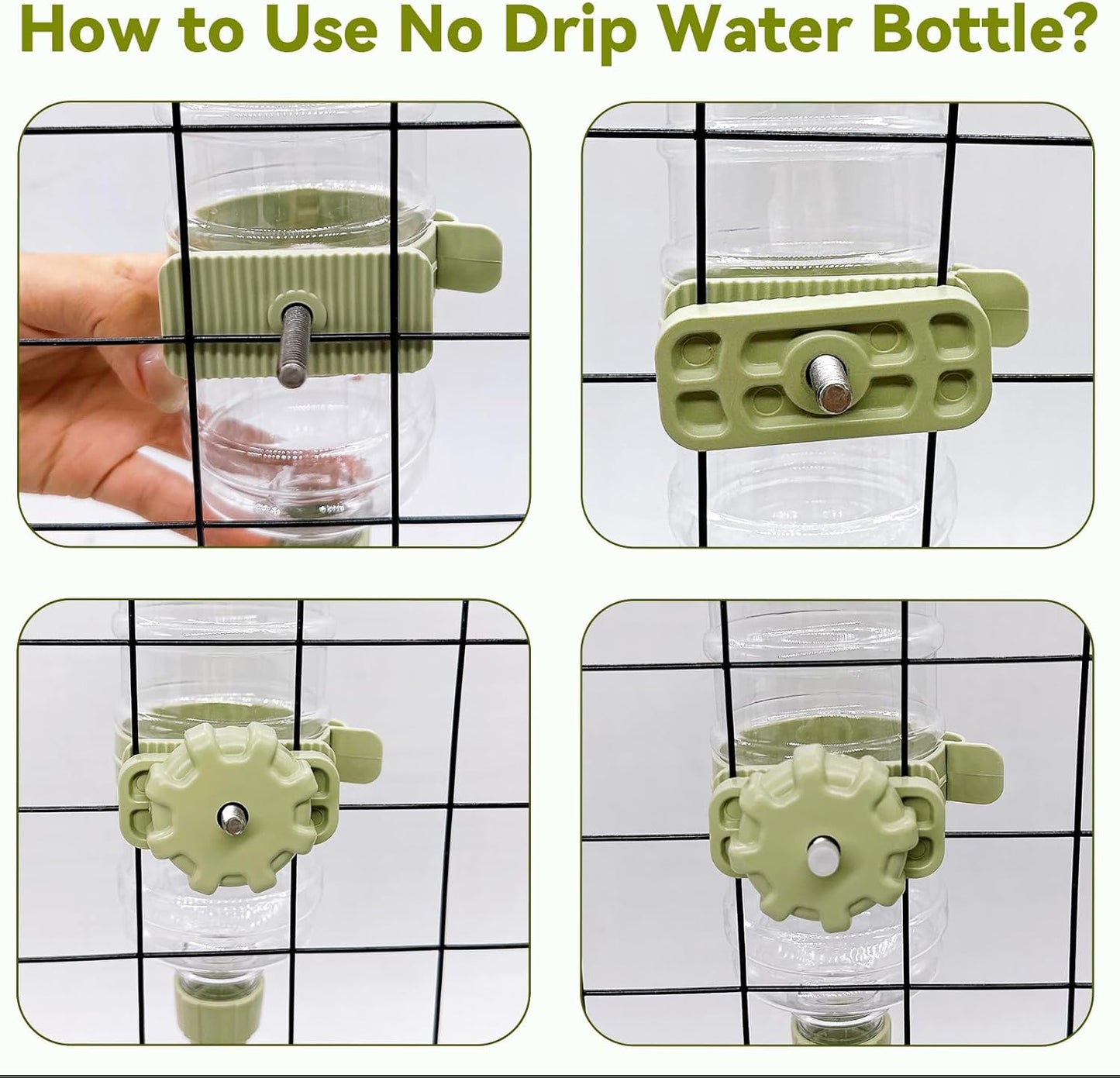 How to Use No Drip Water Bottle?