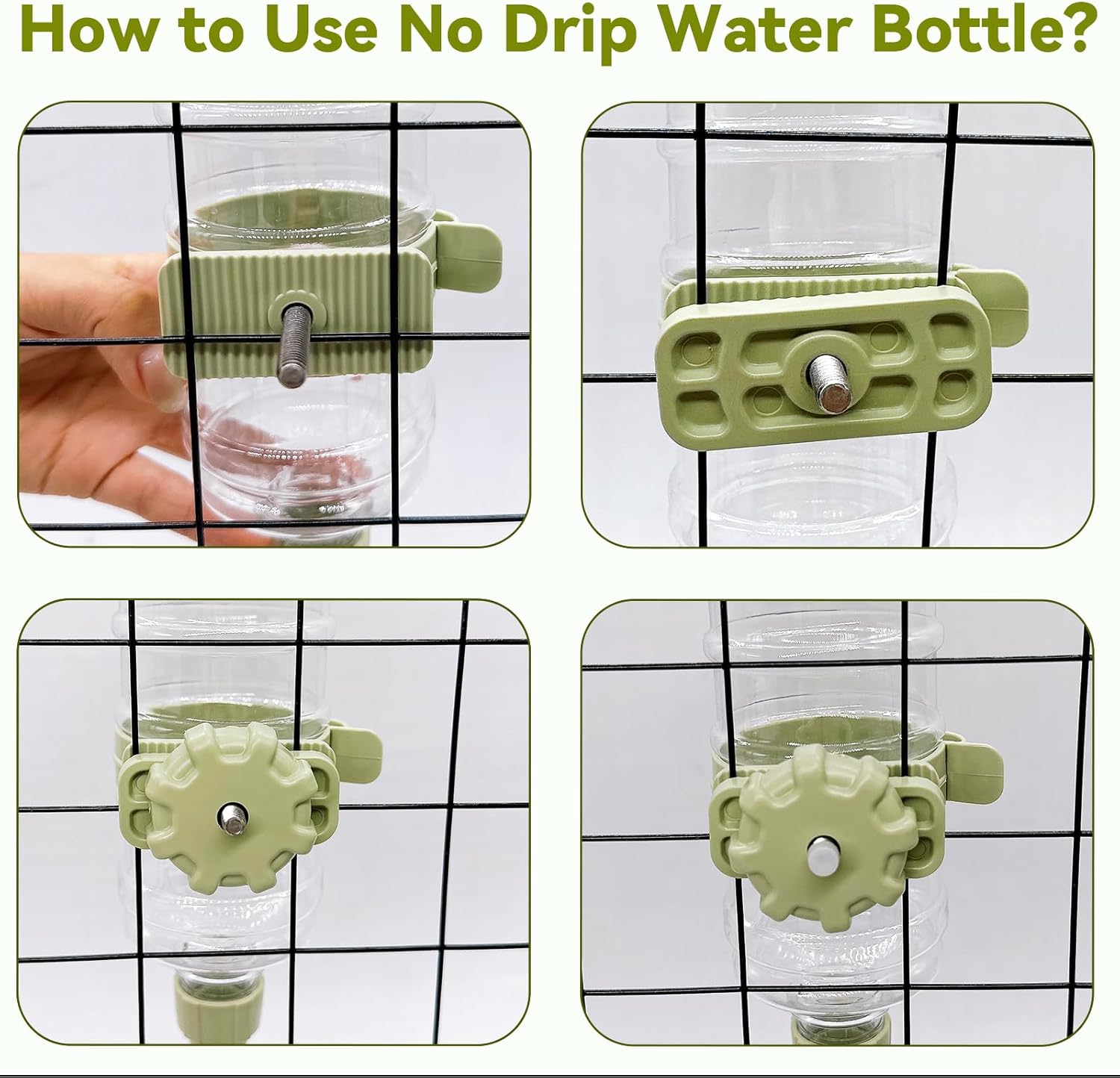 How to Use No Drip Water Bottle?