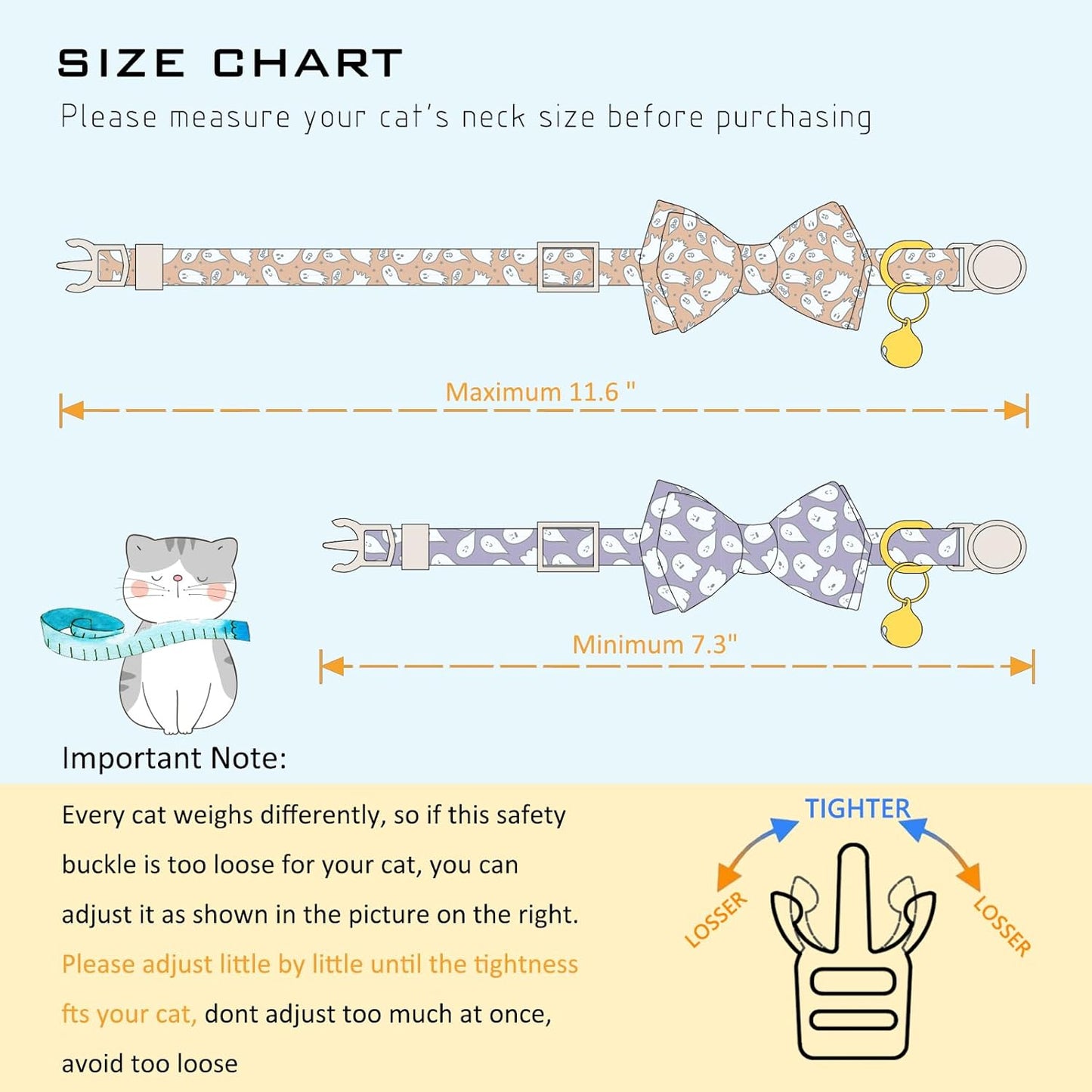 SIZE CHART

Please measure your cat's neck size before purchasing

Maximum 11.6 "

Minimum 7.3"

Important Note:

Every cat weighs differently, so if this safety buckle is too loose for your cat, you can adjust it as shown in the picture on the right. Please adjust little by little until the tightness fts your cat, dont adjust too much at once, avoid too loose

TIGHTER

LOSSER

LOSSER