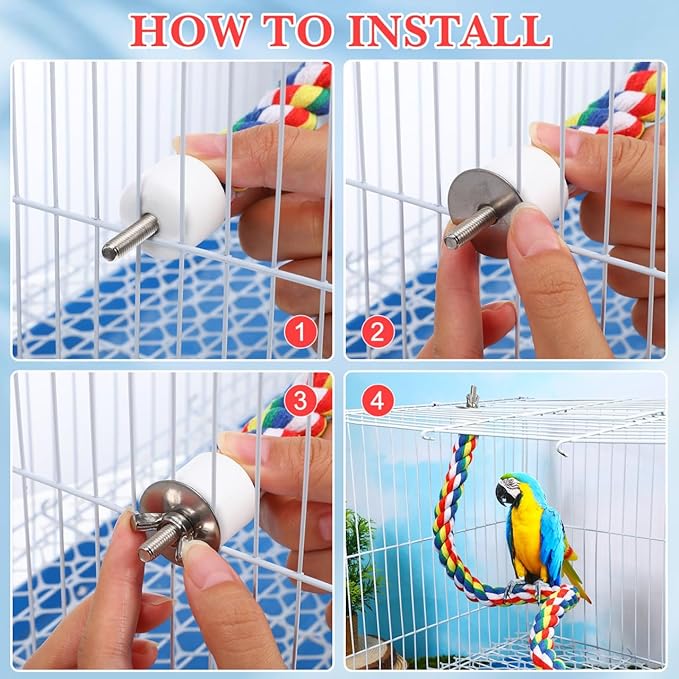 HOW TO INSTALL

1

2

3

4