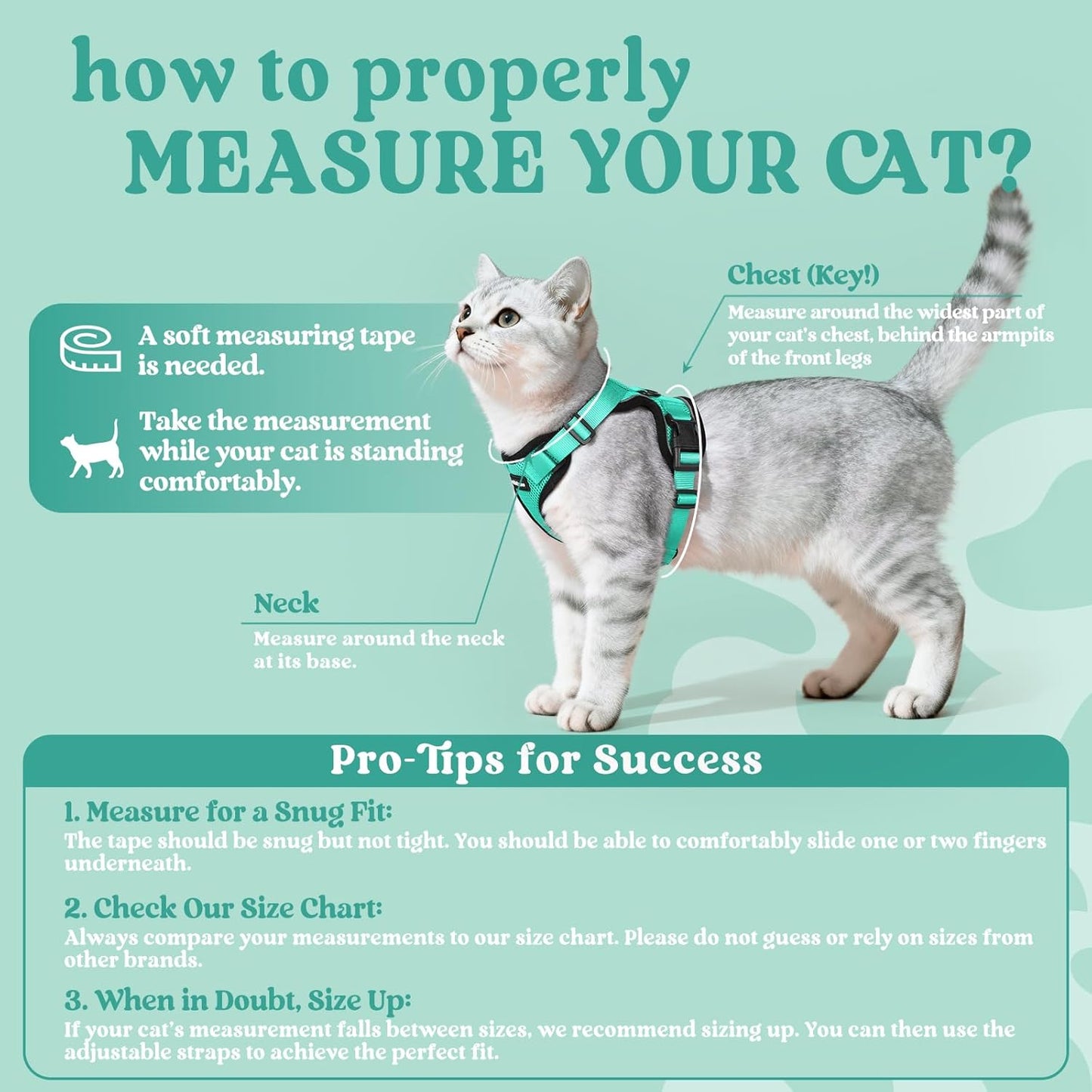 how to properly
MEASURE YOUR CAT?

A soft measuring tape is needed.

Take the measurement while your cat is standing comfortably.

Chest (Key!)
Measure around the widest part of your cat's chest, behind the armpits of the front legs

Neck
Measure around the neck at its base.

Pro-Tips for Success

1. Measure for a Snug Fit:
The tape should be snug but not tight. You should be able to comfortably slide one or two fingers underneath.

2. Check Our Size Chart:
Always compare your measurements to our size chart. Please do not guess or rely on sizes from other brands.

3. When in Doubt, Size Up:
If your cat's measurement falls between sizes, we recommend sizing up. You can then use the adjustable straps to achieve the perfect fit.