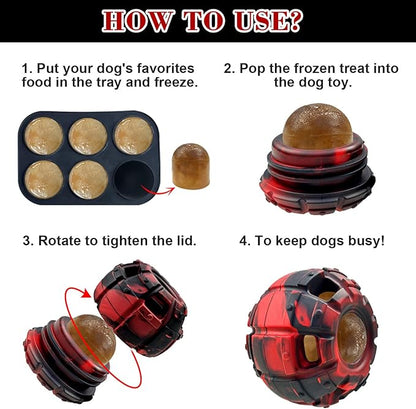 HOW TO USE?

1. Put your dog's favorites food in the tray and freeze.

2. Pop the frozen treat into the dog toy.

3. Rotate to tighten the lid.

4. To keep dogs busy!