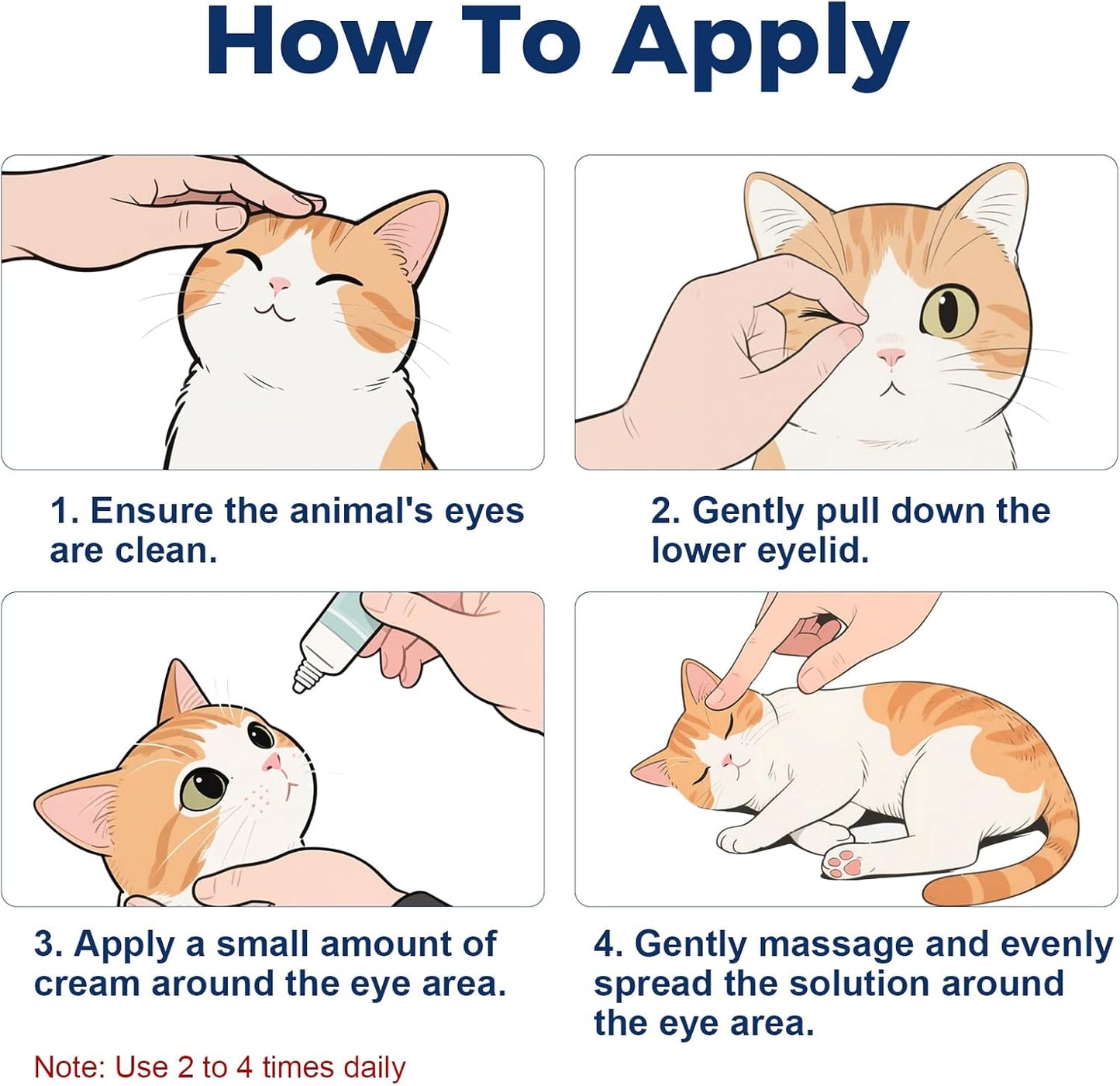 How To Apply

1. Ensure the animal's eyes are clean.

2. Gently pull down the lower eyelid.

3. Apply a small amount of cream around the eye area.

4. Gently massage and evenly spread the solution around the eye area.

Note: Use 2 to 4 times daily