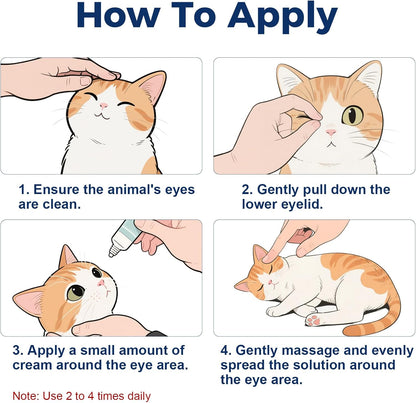 How To Apply

1. Ensure the animal's eyes are clean.

2. Gently pull down the lower eyelid.

3. Apply a small amount of cream around the eye area.

4. Gently massage and evenly spread the solution around the eye area.

Note: Use 2 to 4 times daily