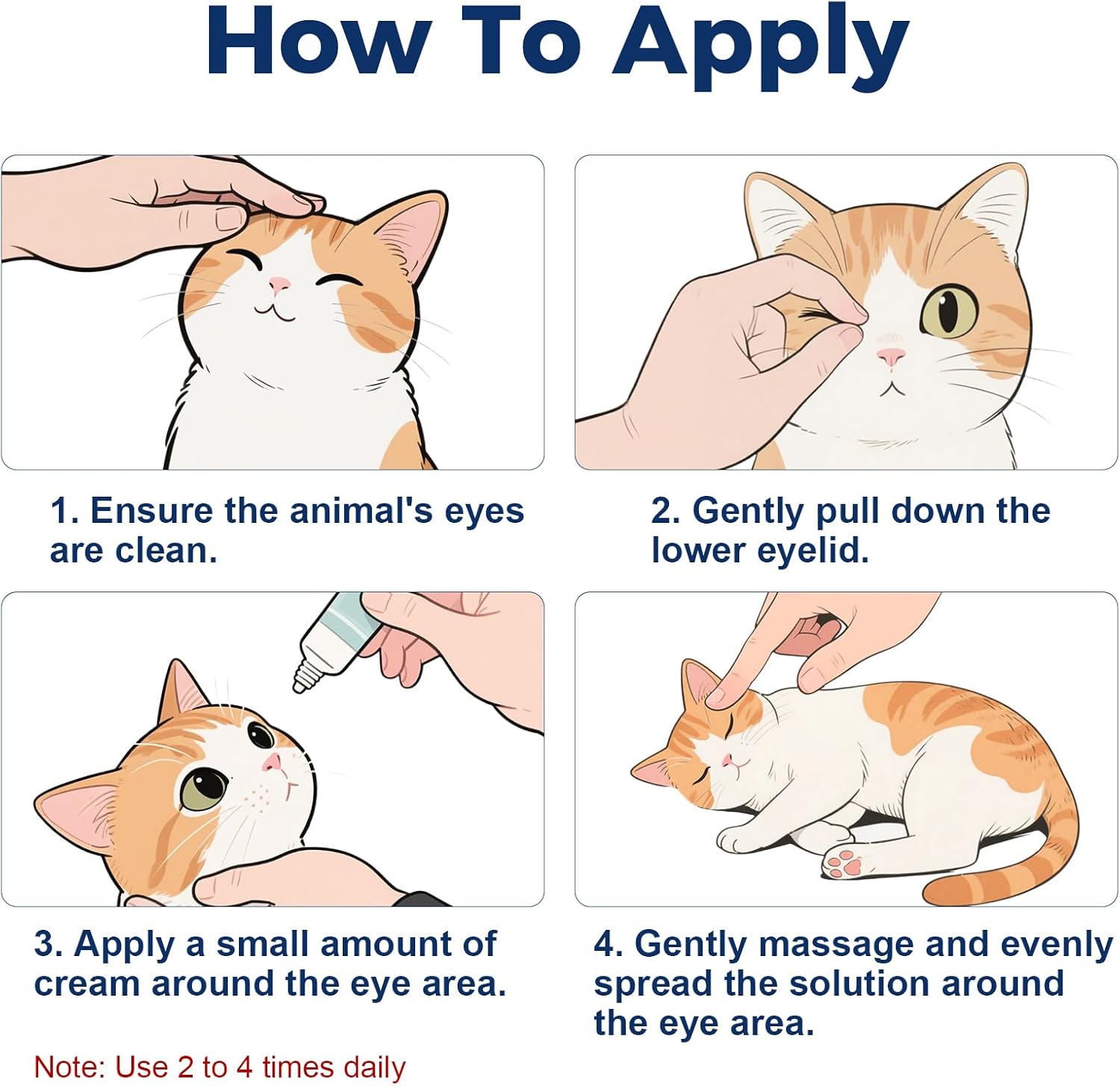 How To Apply

1. Ensure the animal's eyes are clean.

2. Gently pull down the lower eyelid.

3. Apply a small amount of cream around the eye area.

4. Gently massage and evenly spread the solution around the eye area.

Note: Use 2 to 4 times daily