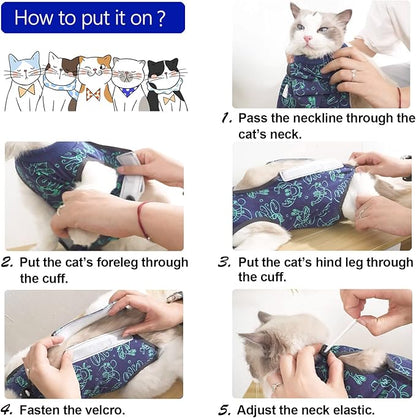 How to put it on ?

1. Pass the neckline through the cat's neck.

2. Put the cat's foreleg through the cuff.

3. Put the cat's hind leg through the cuff.

4. Fasten the velcro.

5. Adjust the neck elastic.