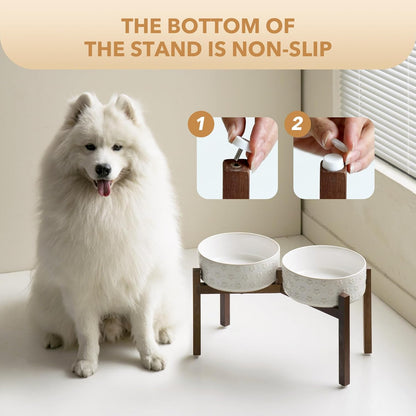 THE BOTTOM OF THE STAND IS NON-SLIP

1

2