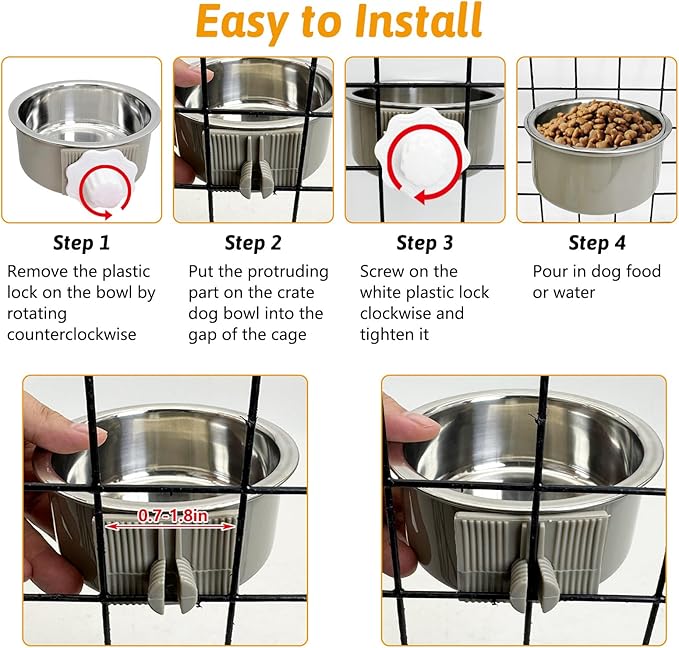 Easy to Install

Step 1
Remove the plastic lock on the bowl by rotating counterclockwise

Step 2
Put the protruding part on the crate dog bowl into the gap of the cage

Step 3
Screw on the white plastic lock clockwise and tighten it

Step 4
Pour in dog food or water

0.7-1.8in