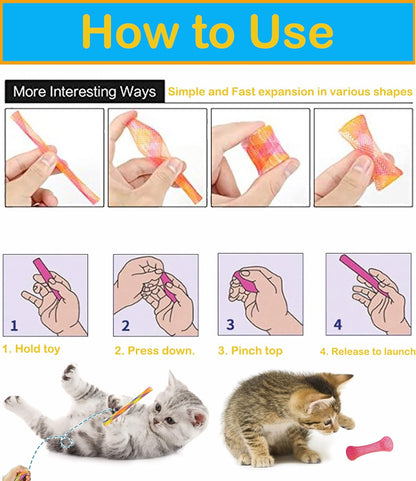 How to Use

More Interesting Ways Simple and Fast expansion in various shapes

1

2

3

4

1. Hold toy

2. Press down.

3. Pinch top

4. Release to launch