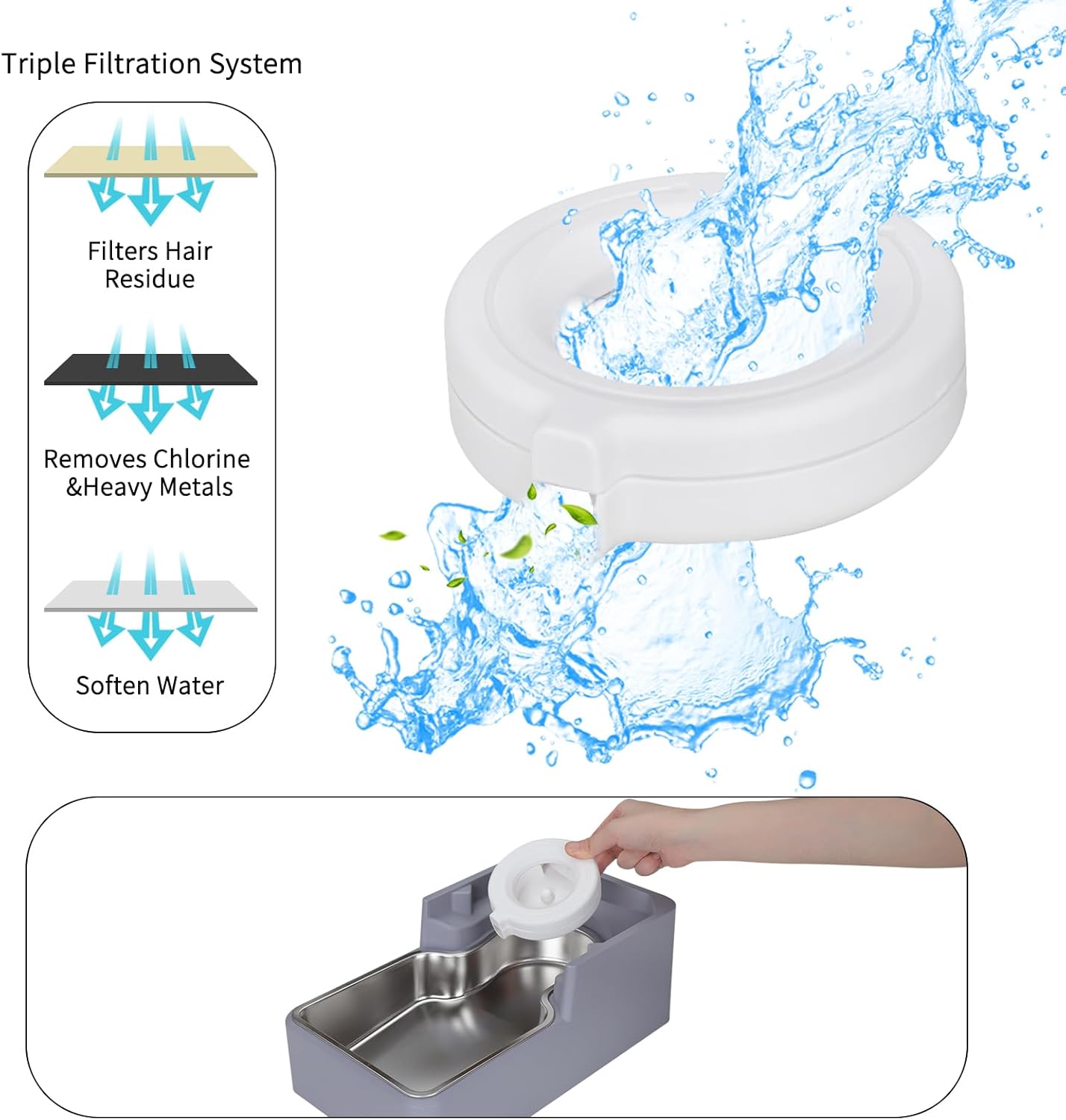 Triple Filtration System

Filters Hair Residue

Removes Chlorine &Heavy Metals

Soften Water