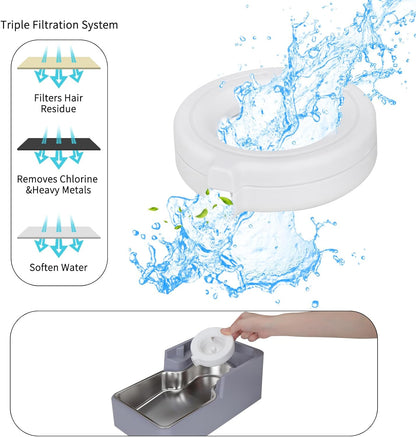 Triple Filtration System

Filters Hair Residue

Removes Chlorine &Heavy Metals

Soften Water