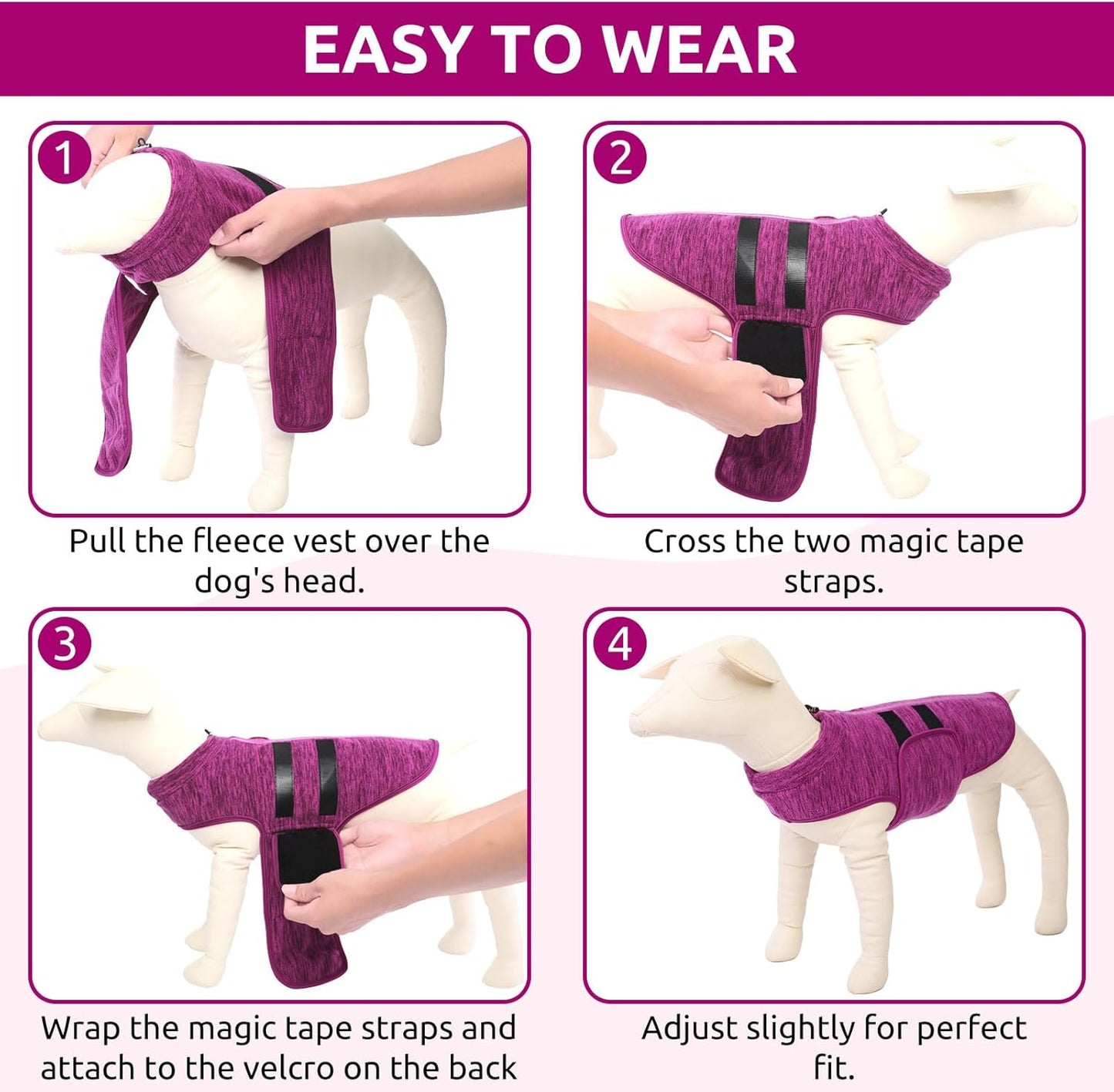 EASY TO WEAR

1

Pull the fleece vest over the dog's head.

2

Cross the two magic tape straps.

3

Wrap the magic tape straps and attach to the velcro on the back

4

Adjust slightly for perfect fit.