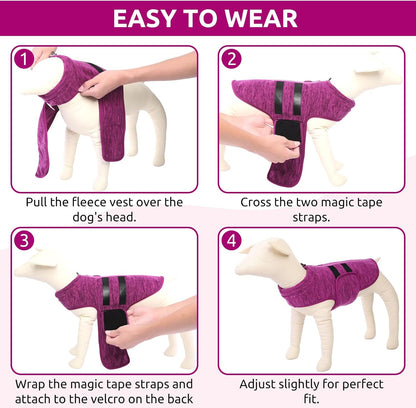 EASY TO WEAR

1

Pull the fleece vest over the dog's head.

2

Cross the two magic tape straps.

3

Wrap the magic tape straps and attach to the velcro on the back

4

Adjust slightly for perfect fit.