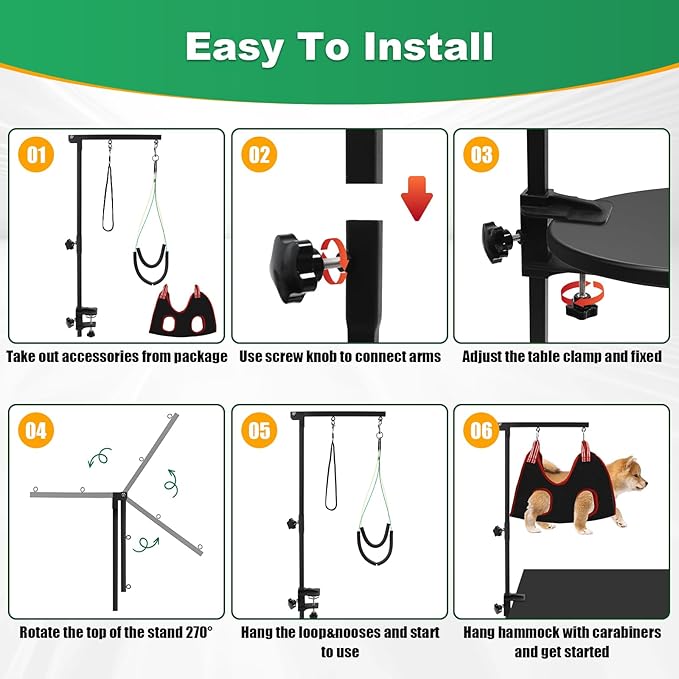 Easy To Install

01

Take out accessories from package

02

Use screw knob to connect arms

03

Adjust the table clamp and fixed

04

Rotate the top of the stand 270°

05

Hang the loop&nooses and start to use

06

Hang hammock with carabiners and get started