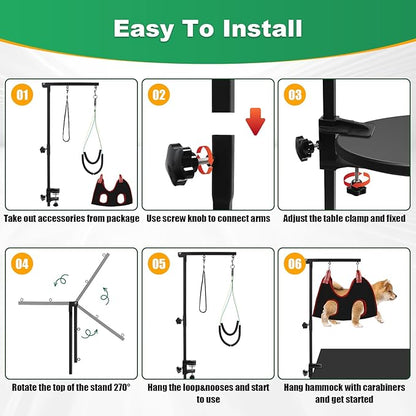 Easy To Install

01

Take out accessories from package

02

Use screw knob to connect arms

03

Adjust the table clamp and fixed

04

Rotate the top of the stand 270°

05

Hang the loop&nooses and start to use

06

Hang hammock with carabiners and get started