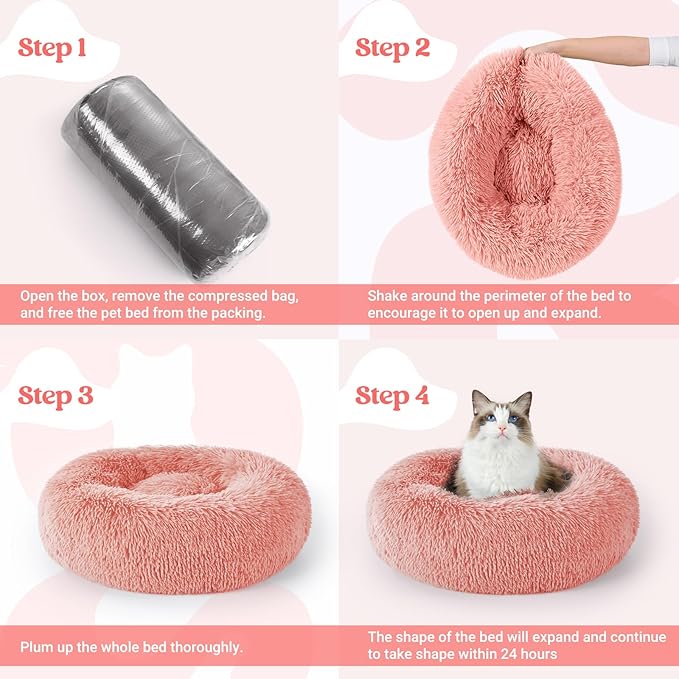 Step 1

Open the box, remove the compressed bag, and free the pet bed from the packing.

Step 2

Shake around the perimeter of the bed to encourage it to open up and expand.

Step 3

Plum up the whole bed thoroughly.

Step 4

The shape of the bed will expand and continue to take shape within 24 hours