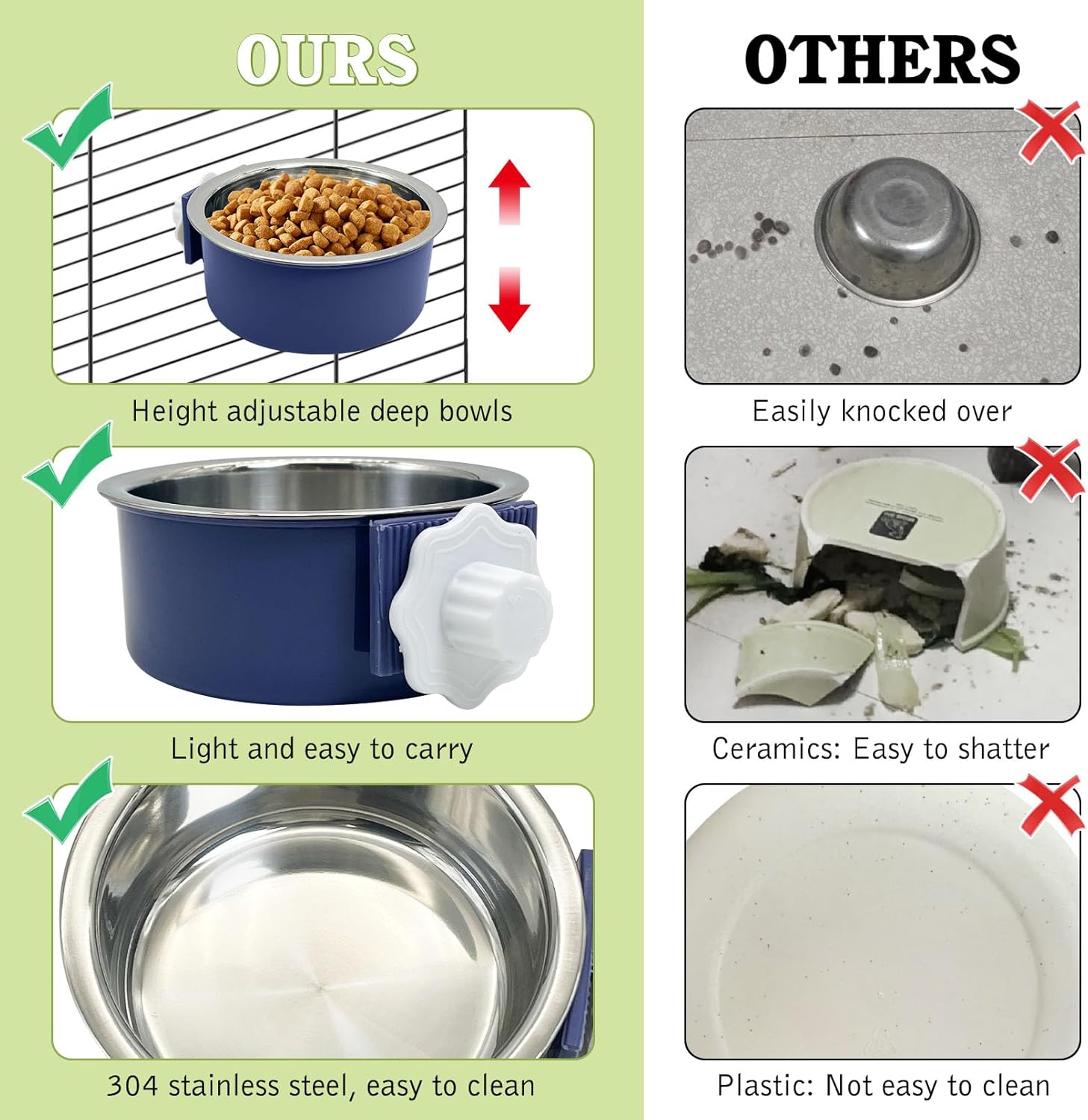 OURS

Height adjustable deep bowls

Light and easy to carry

304 stainless steel, easy to clean

OTHERS

Easily knocked over

Ceramics: Easy to shatter

Plastic: Not easy to clean