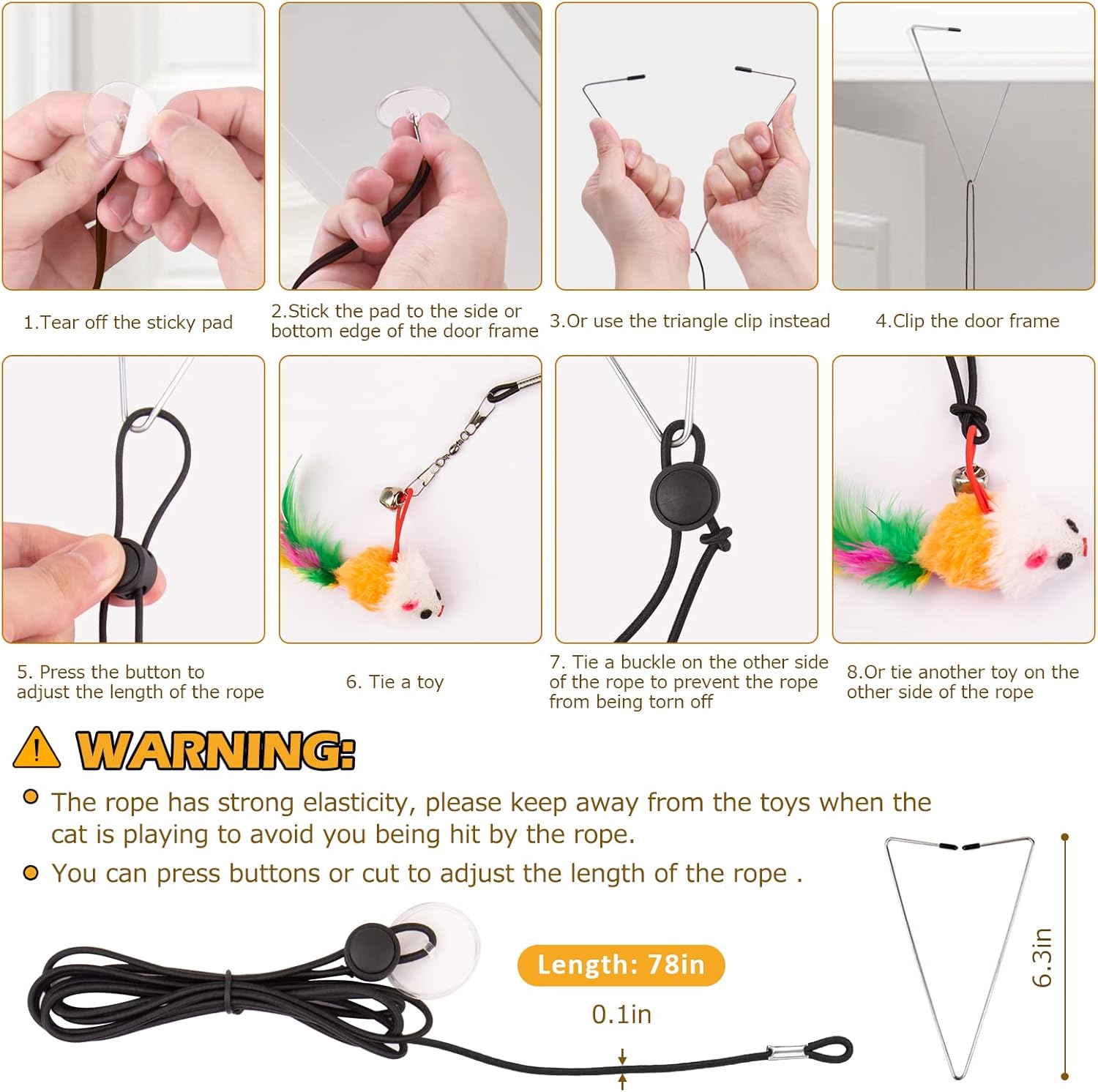 1.Tear off the sticky pad

2.Stick the pad to the side or bottom edge of the door frame

3.Or use the triangle clip instead

4.Clip the door frame

5. Press the button to adjust the length of the rope

6. Tie a toy

7. Tie a buckle on the other side of the rope to prevent the rope from being torn off

8.Or tie another toy on the other side of the rope

WARNING:

The rope has strong elasticity, please keep away from the toys when the cat is playing to avoid you being hit by the rope.

You can press buttons or cut to adjust the length of the rope .

Length: 78in

0.1in

6.3in