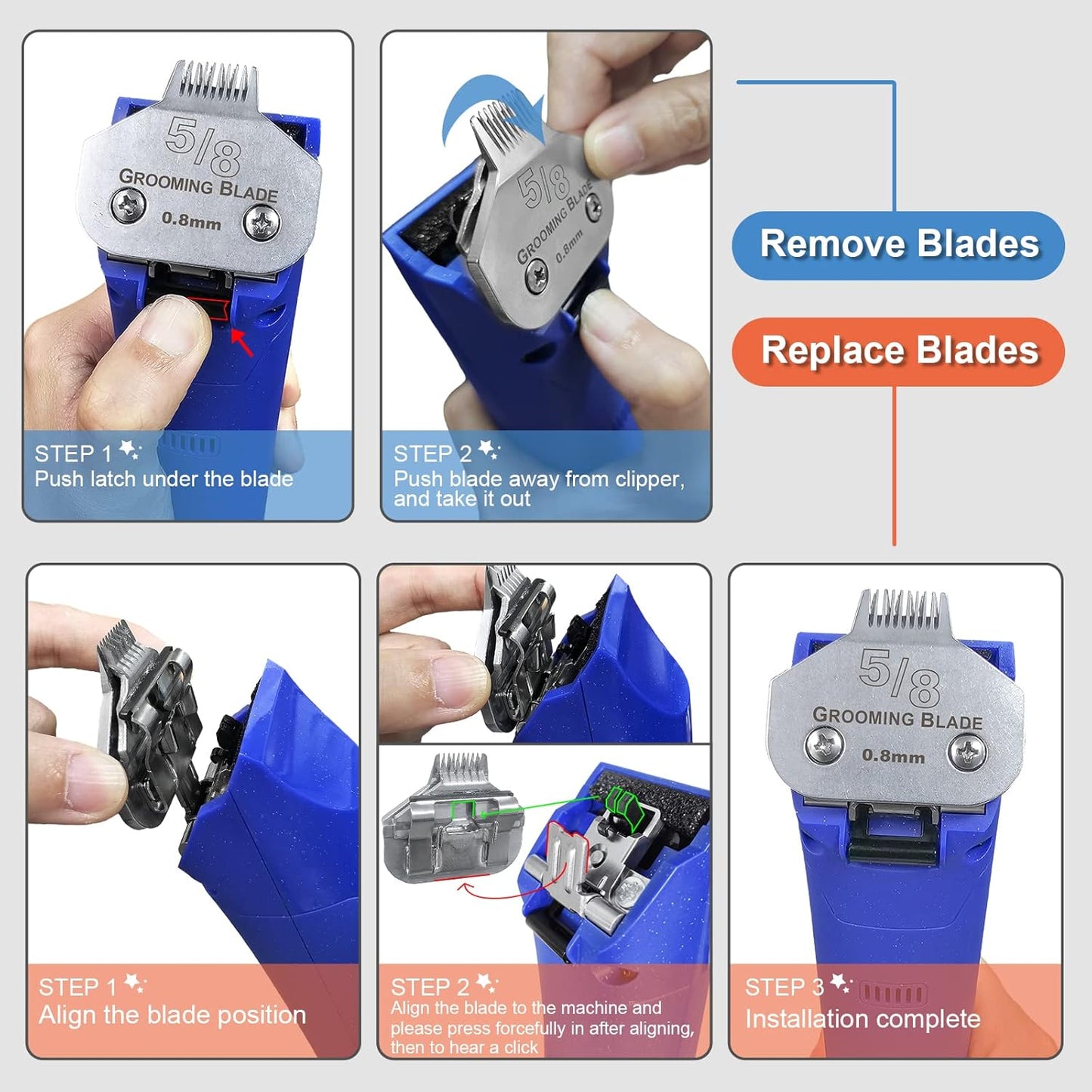 5/8
GROOMING BLADE
0.8mm

STEP 1
Push latch under the blade

5/8
GROOMING BLADE
0.8mm

STEP 2
Push blade away from clipper, and take it out

Remove Blades

Replace Blades

STEP 1
Align the blade position

STEP 2
Align the blade to the machine and please press forcefully in after aligning, then to hear a click

5/8
GROOMING BLADE
0.8mm

STEP 3
Installation complete