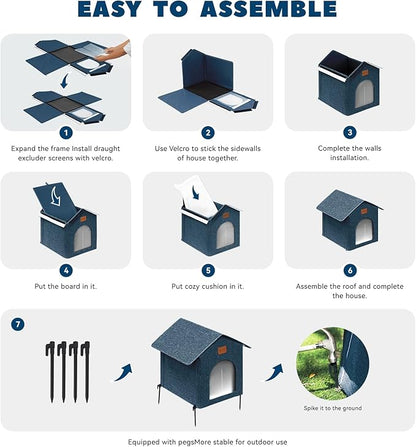 EASY TO ASSEMBLE

1
Expand the frame Install draught excluder screens with velcro.

2
Use Velcro to stick the sidewalls of house together.

3
Complete the walls installation.

4
Put the board in it.

5
Put cozy cushion in it.

6
Assemble the roof and complete the house.

7

Spike it to the ground

Equipped with pegsMore stable for outdoor use