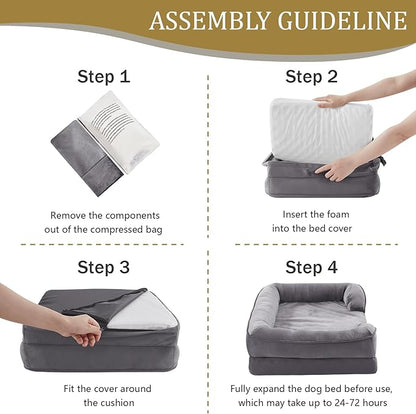 ASSEMBLY GUIDELINE

Step 1

Remove the components out of the compressed bag

Step 2

Insert the foam into the bed cover

Step 3

Fit the cover around the cushion

Step 4

Fully expand the dog bed before use, which may take up to 24-72 hours