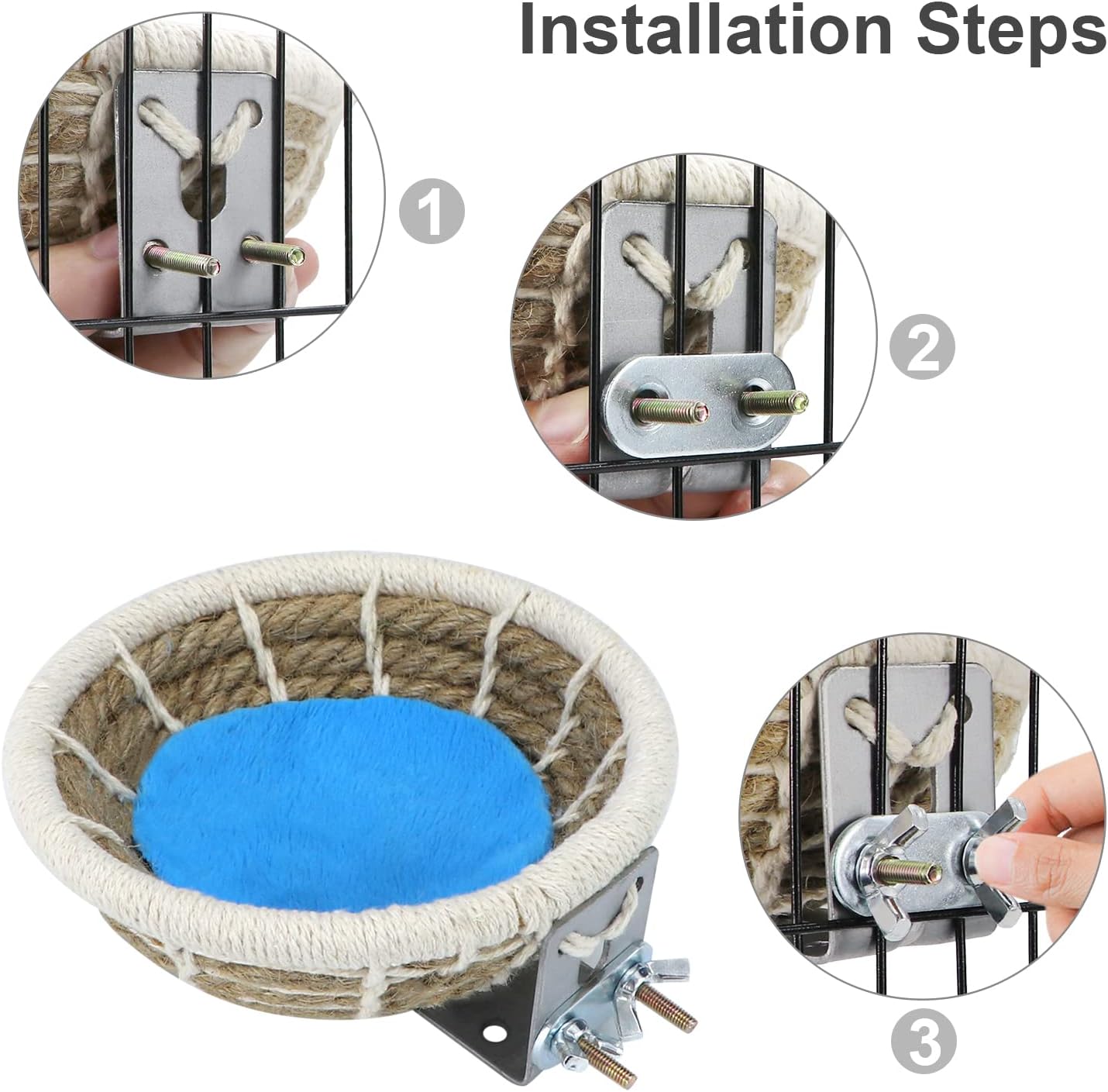 Installation Steps

1

2

3