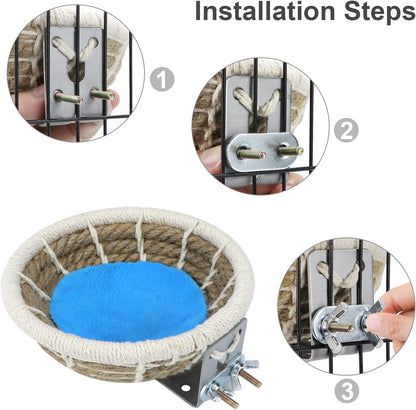 Installation Steps

1

2

3