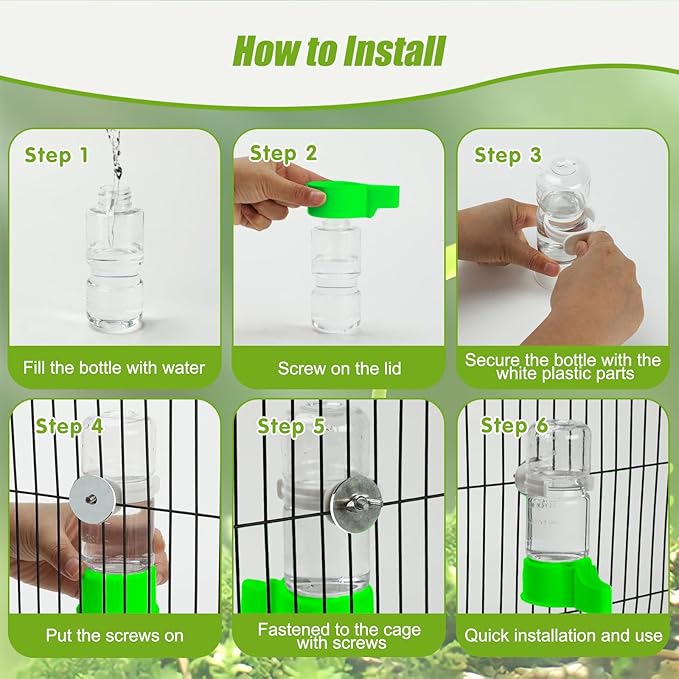 How to Install

Step 1

Fill the bottle with water

Step 2

Screw on the lid

Step 3

Secure the bottle with the white plastic parts

Step 4

Put the screws on

Step 5

Fastened to the cage with screws

Step 6

Quick installation and use