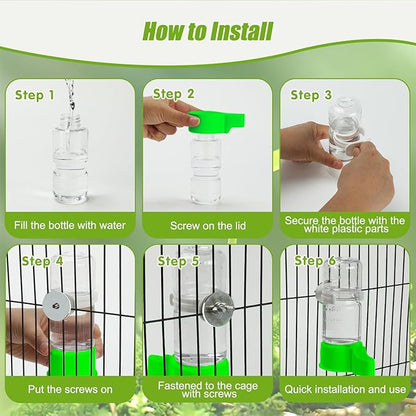 How to Install

Step 1

Fill the bottle with water

Step 2

Screw on the lid

Step 3

Secure the bottle with the white plastic parts

Step 4

Put the screws on

Step 5

Fastened to the cage with screws

Step 6

Quick installation and use