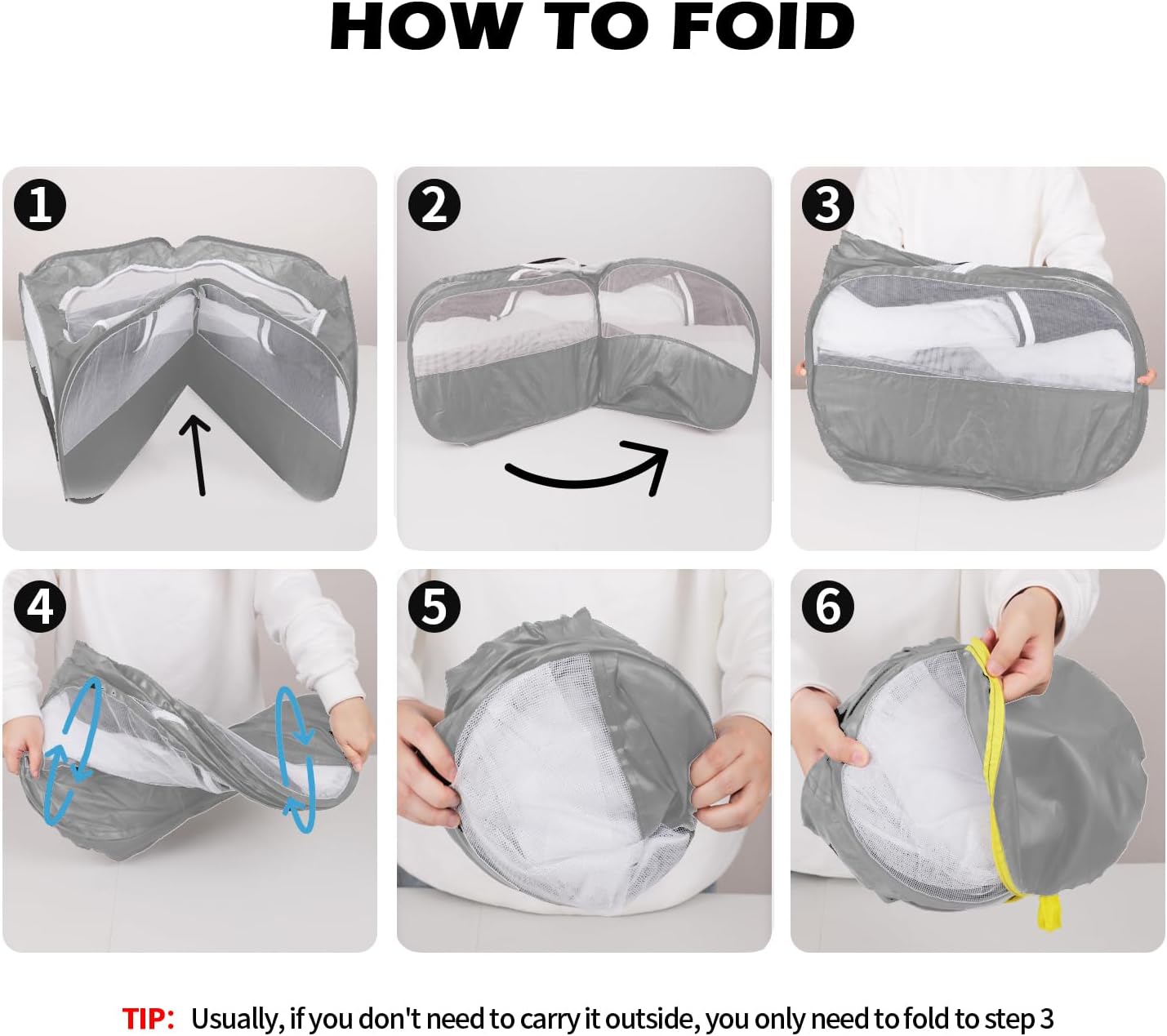 HOW TO FOID

1

2

3

4

5

6

TIP: Usually, if you don't need to carry it outside, you only need to fold to step 3